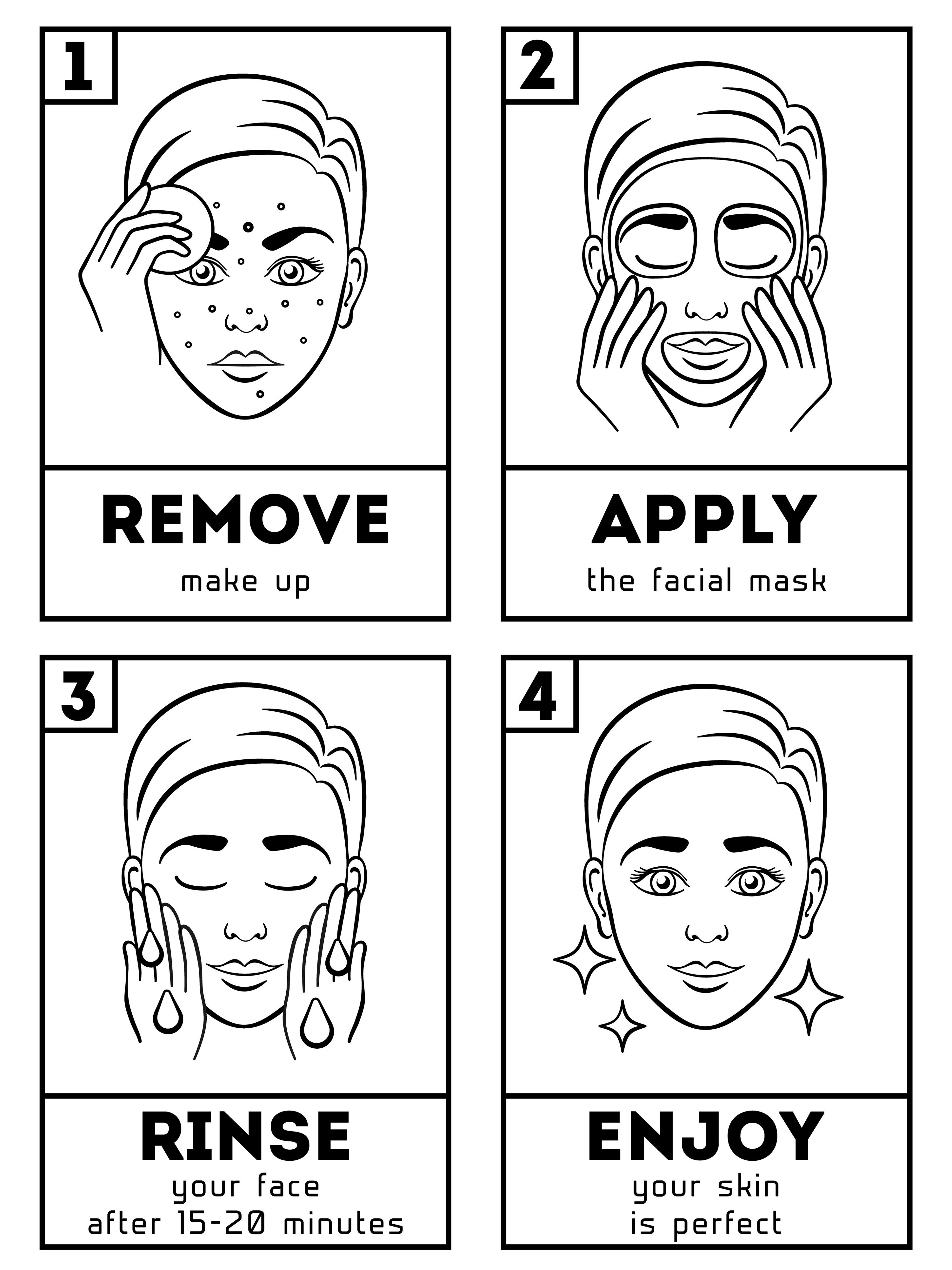 1

REMOVE
make up

2

APPLY
the facial mask

3

RINSE
your face
after 15-20 minutes

4

ENJOY
your skin
is perfect