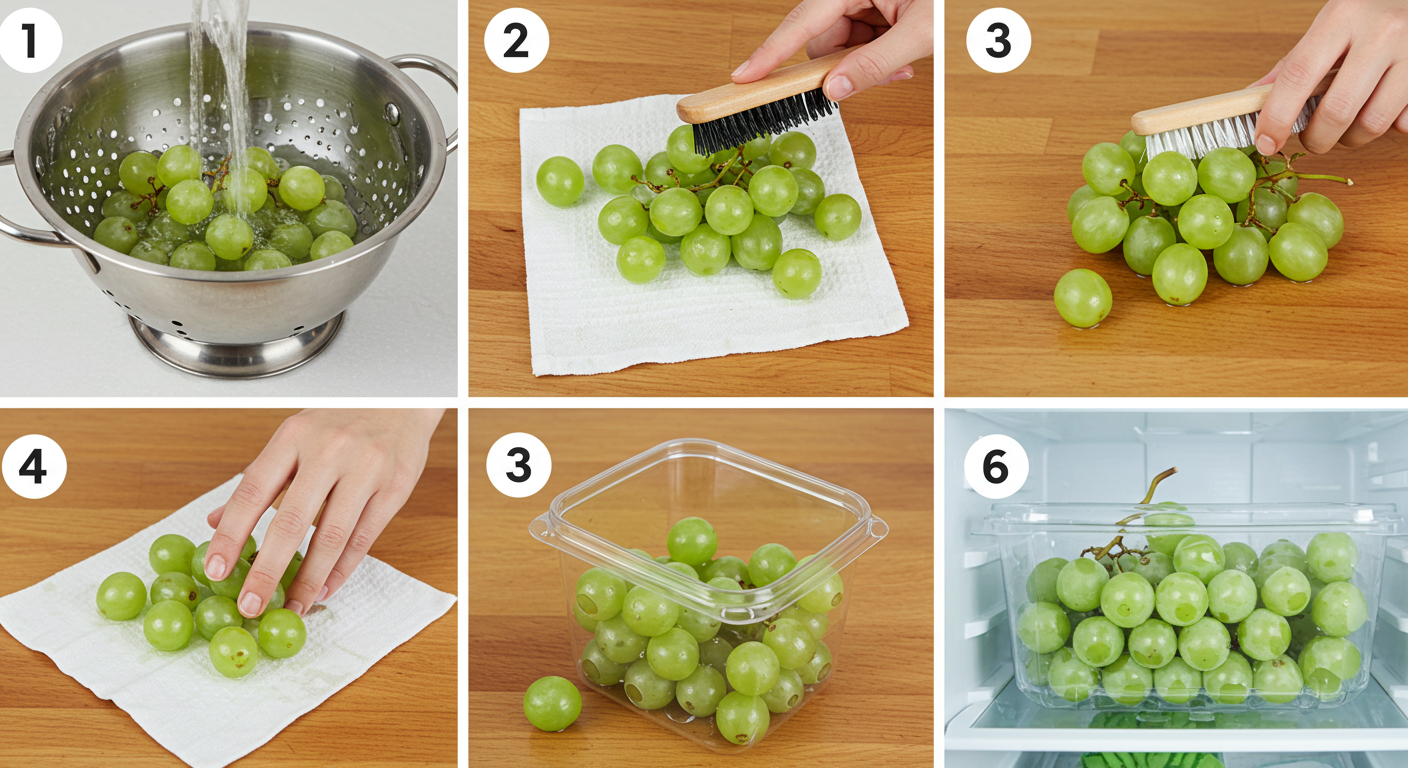 1
2
3
4
3
6