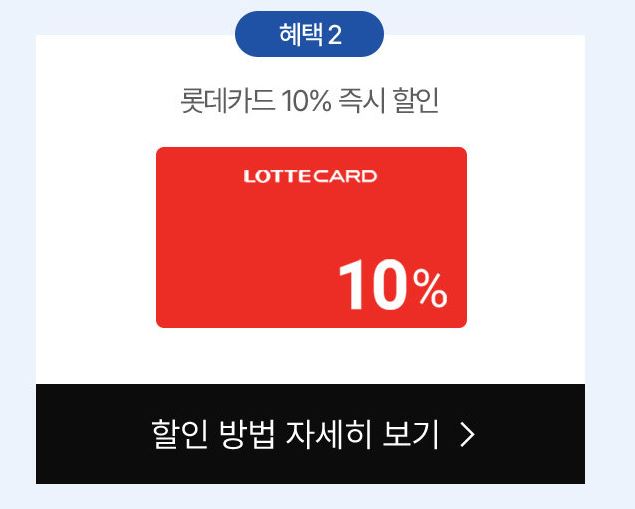 혜택 2

롯데카드 10% 즉시 할인

LOTTECARD

10%

할인 방법 자세히 보기 >