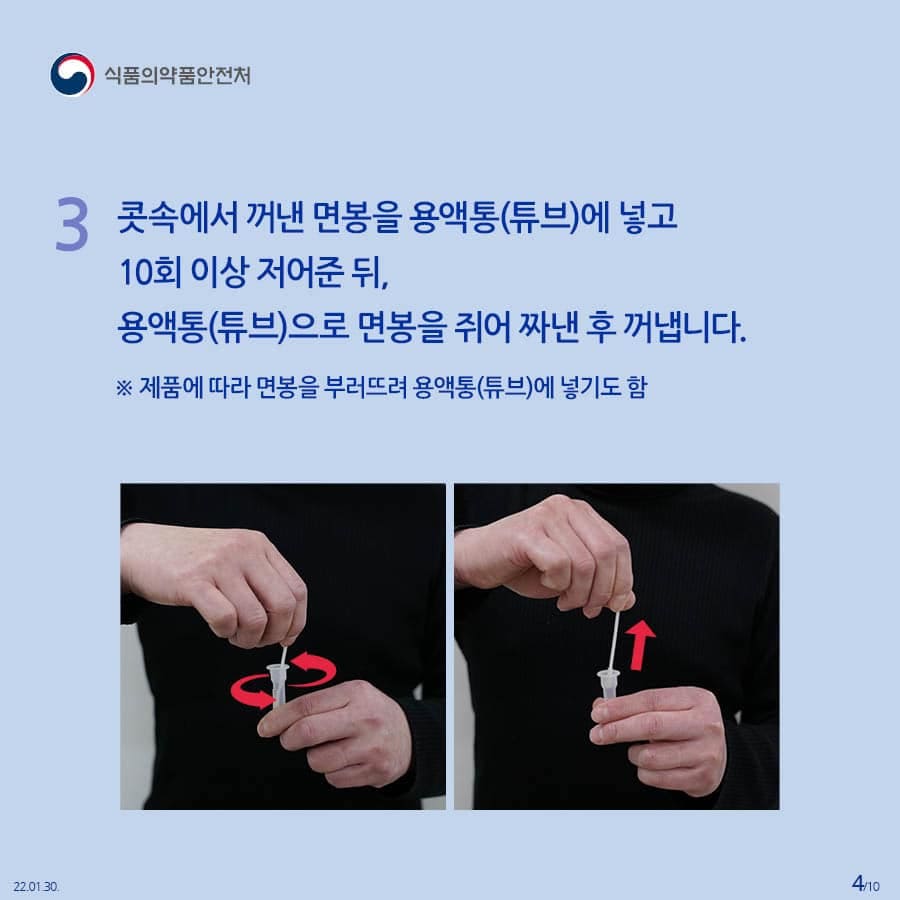 식품의약품안전처

3 콧속에서 꺼낸 면봉을 용액통(튜브)에 넣고 10회 이상 저어준 뒤, 용액통(튜브)으로 면봉을 쥐어 짜낸 후 꺼냅니다.

※ 제품에 따라 면봉을 부러뜨려 용액통(튜브)에 넣기도 함

22.01.30.

4/10