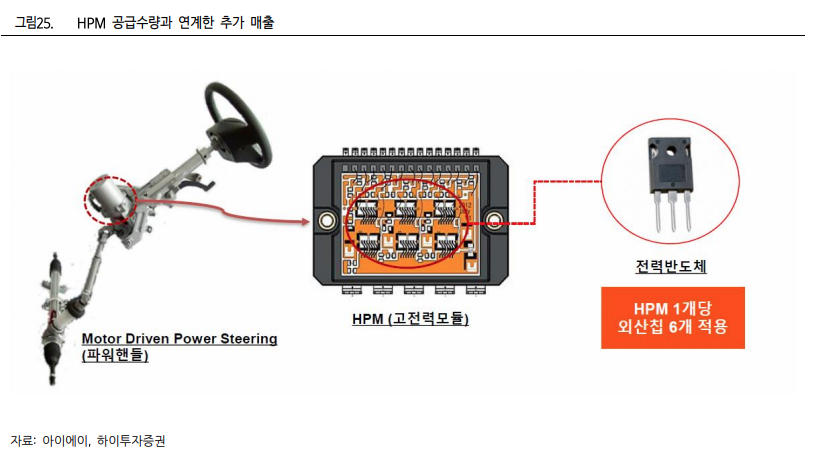 그림25. HPM 공급수량과 연계한 추가 매출

Motor Driven Power Steering
(파워핸들)

HPM (고전력모듈)

전력반도체

HPM 1개당
외산칩 6개 적용

자료: 아이에이, 하이투자증권