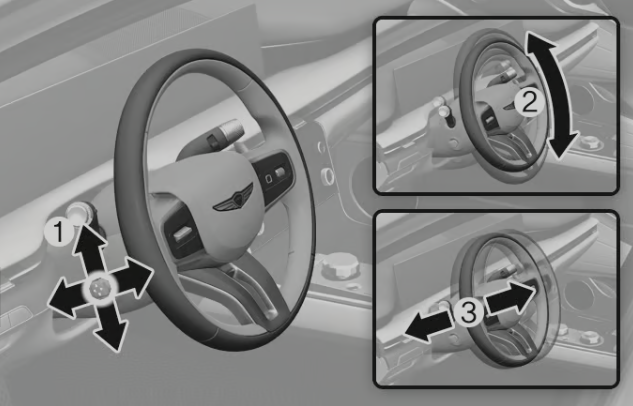 1
2
3