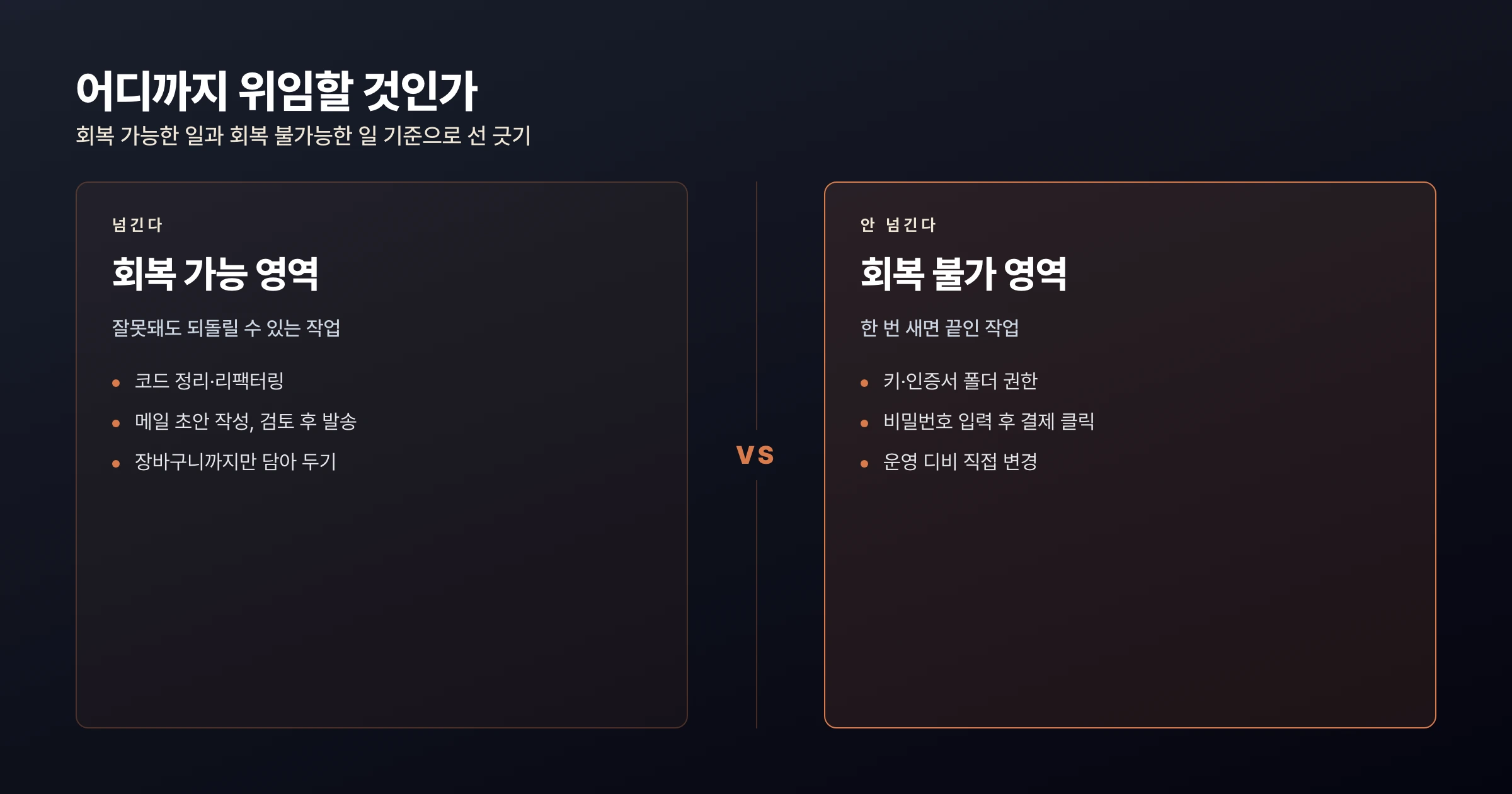 어디까지 위임할 것인가
회복 가능한 일과 회복 불가능한 일 기준으로 선 긋기

넘긴다

회복 가능 영역

잘못돼도 되돌릴 수 있는 작업

• 코드 정리·리팩터링
• 메일 초안 작성, 검토 후 발송
• 장바구니까지만 담아 두기

VS

안 넘긴다

회복 불가 영역

한 번 새면 끝인 작업

• 키·인증서 폴더 권한
• 비밀번호 입력 후 결제 클릭
• 운영 디비 직접 변경