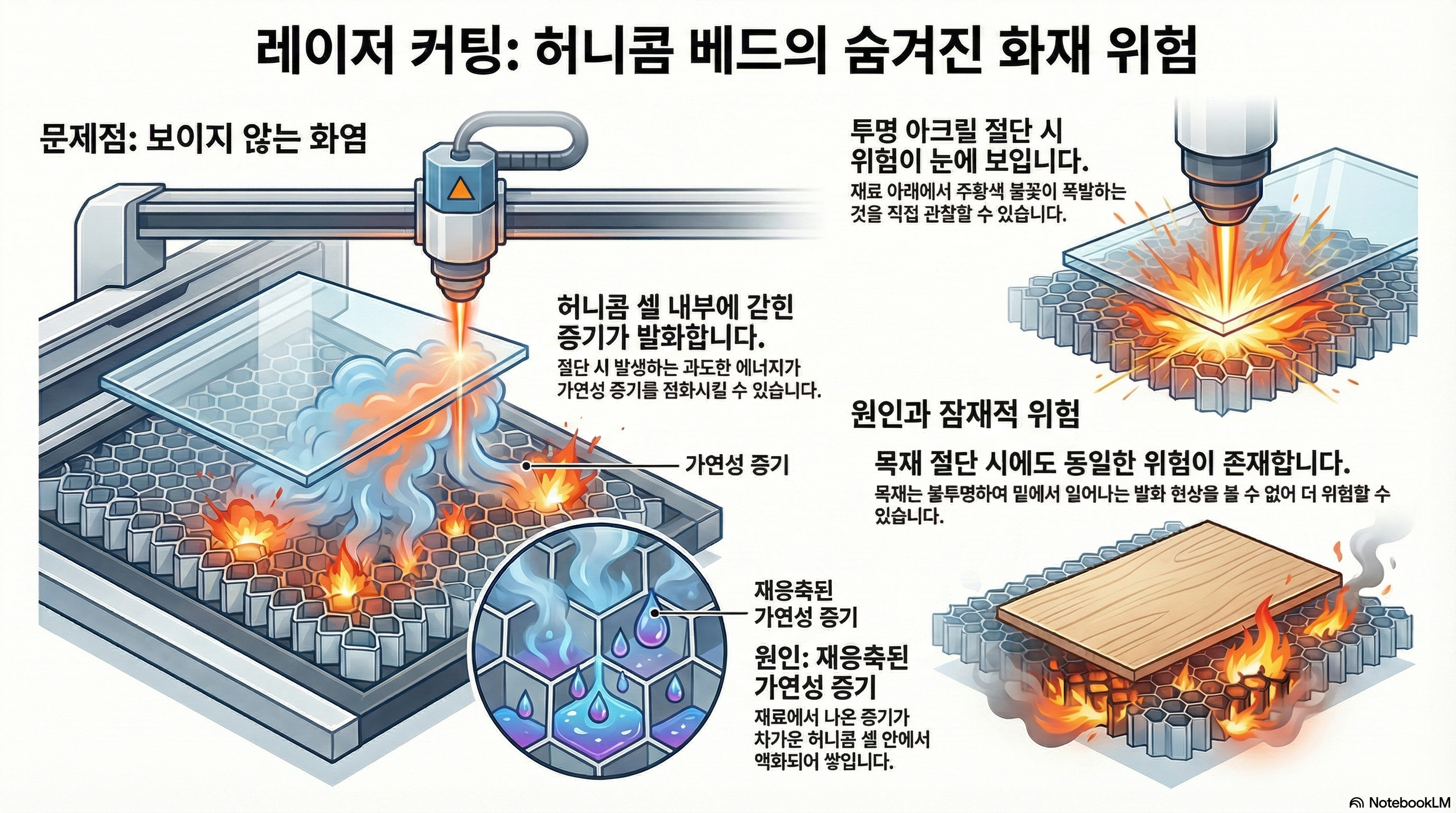 레이저 커팅: 허니콤 베드의 숨겨진 화재 위험

문제점: 보이지 않는 화염

허니콤 셀 내부에 갇힌 증기가 발화합니다.

절단 시 발생하는 과도한 에너지가 가연성 증기를 점화시킬 수 있습니다.

가연성 증기

재응축된 가연성 증기

원인: 재응축된 가연성 증기

재료에서 나온 증기가 차가운 허니콤 셀 안에서 액화되어 쌓입니다.

투명 아크릴 절단 시 위험이 눈에 보입니다.

재료 아래에서 주황색 불꽃이 폭발하는 것을 직접 관찰할 수 있습니다.

원인과 잠재적 위험

목재 절단 시에도 동일한 위험이 존재합니다.

목재는 불투명하여 밑에서 일어나는 발화 현상을 볼 수 없어 더 위험할 수 있습니다.

NotebookLM