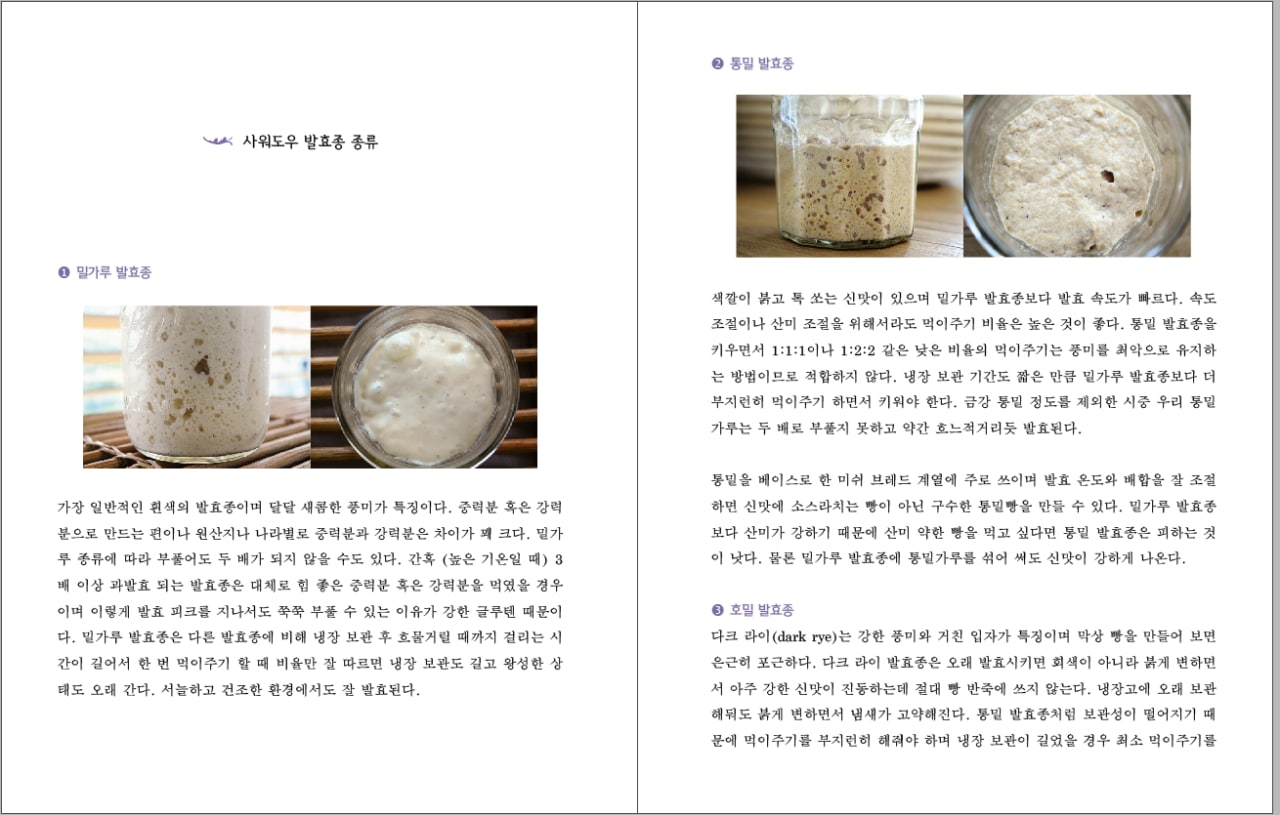 사워도우 발효종 종류

❶ 밀가루 발효종

가장 일반적인 흰색의 발효종이며 달달 새콤한 풍미가 특징이다. 중력분 혹은 강력분으로 만드는 편이나 원산지나 나라별로 중력분과 강력분은 차이가 꽤 크다. 밀가루 종류에 따라 부풀어도 두 배가 되지 않을 수도 있다. 간혹 (높은 기온일 때) 3배 이상 과발효 되는 발효종은 대체로 힘 좋은 중력분 혹은 강력분을 먹였을 경우이며 이렇게 발효 피크를 지나서도 쭉쭉 부풀 수 있는 이유가 강한 글루텐 때문이다. 밀가루 발효종은 다른 발효종에 비해 냉장 보관 후 흐물거릴 때까지 걸리는 시간이 길어서 한 번 먹이주기 할 때 비율만 잘 따르면 냉장 보관도 길고 왕성한 상태도 오래 간다. 서늘하고 건조한 환경에서도 잘 발효된다.

❷ 통밀 발효종

색깔이 붉고 톡 쏘는 신맛이 있으며 밀가루 발효종보다 발효 속도가 빠르다. 속도 조절이나 산미 조절을 위해서라도 먹이주기 비율은 높은 것이 좋다. 통밀 발효종을 키우면서 1:1:1이나 1:2:2 같은 낮은 비율의 먹이주기는 풍미를 최악으로 유지하는 방법이므로 적합하지 않다. 냉장 보관 기간도 짧은 만큼 밀가루 발효종보다 더 부지런히 먹이주기 하면서 키워야 한다. 금강 통밀 정도를 제외한 시중 우리 통밀 가루는 두 배로 부풀지 못하고 약간 흐느적거리듯 발효된다.

통밀을 베이스로 한 미쉬 브레드 계열에 주로 쓰이며 발효 온도와 배합을 잘 조절하면 신맛에 소스라치는 빵이 아닌 구수한 통밀빵을 만들 수 있다. 밀가루 발효종보다 산미가 강하기 때문에 산미 약한 빵을 먹고 싶다면 통밀 발효종은 피하는 것이 낫다. 물론 밀가루 발효종에 통밀가루를 섞어 써도 신맛이 강하게 나온다.

❸ 호밀 발효종
다크 라이(dark rye)는 강한 풍미와 거친 입자가 특징이며 막상 빵을 만들어 보면 은근히 포근하다. 다크 라이 발효종은 오래 발효시키면 회색이 아니라 붉게 변하면서 아주 강한 신맛이 진동하는데 절대 빵 반죽에 쓰지 않는다. 냉장고에 오래 보관해둬도 붉게 변하면서 냄새가 고약해진다. 통밀 발효종처럼 보관성이 떨어지기 때문에 먹이주기를 부지런히 해줘야 하며 냉장 보관이 길었을 경우 최소 먹이주기를