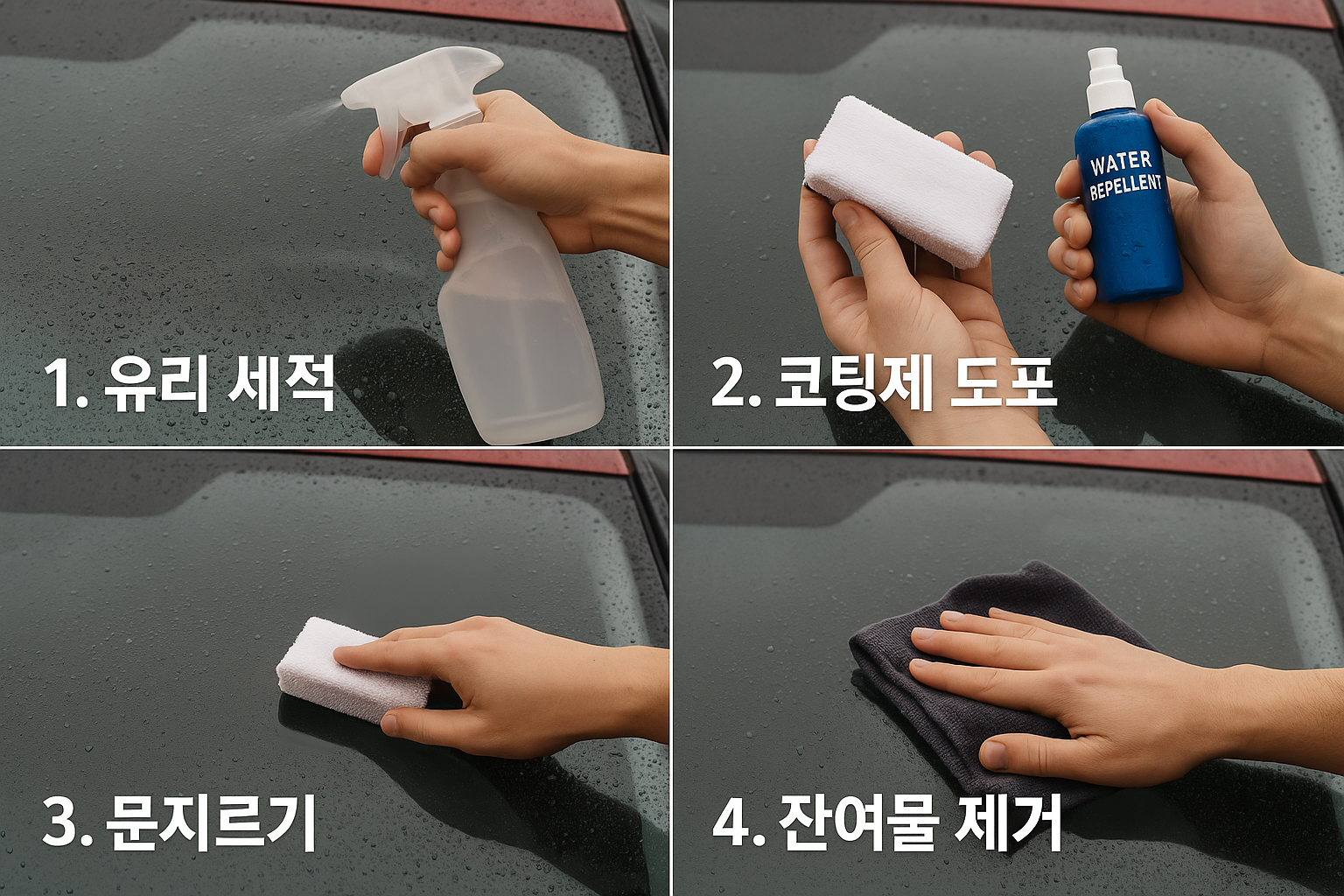 1. 유리 세적

WATER BEPELLENT

2. 코팅제 도포

3. 문지르기

4. 잔여물 제거