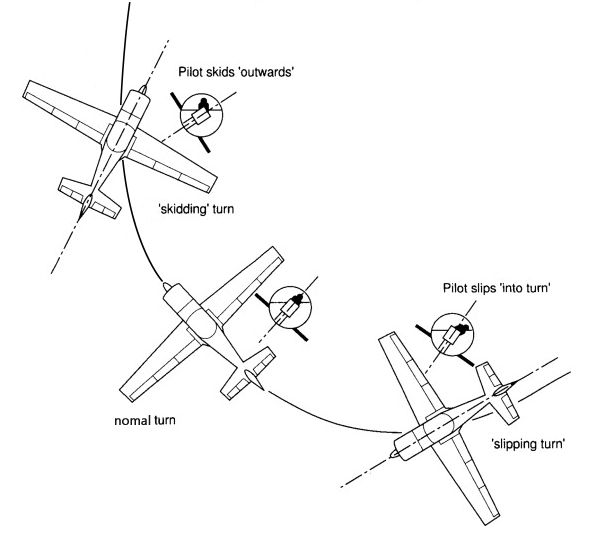 Pilot skids 'outwards'

'skidding' turn

Pilot slips 'into turn'

nomal turn

'slipping turn'