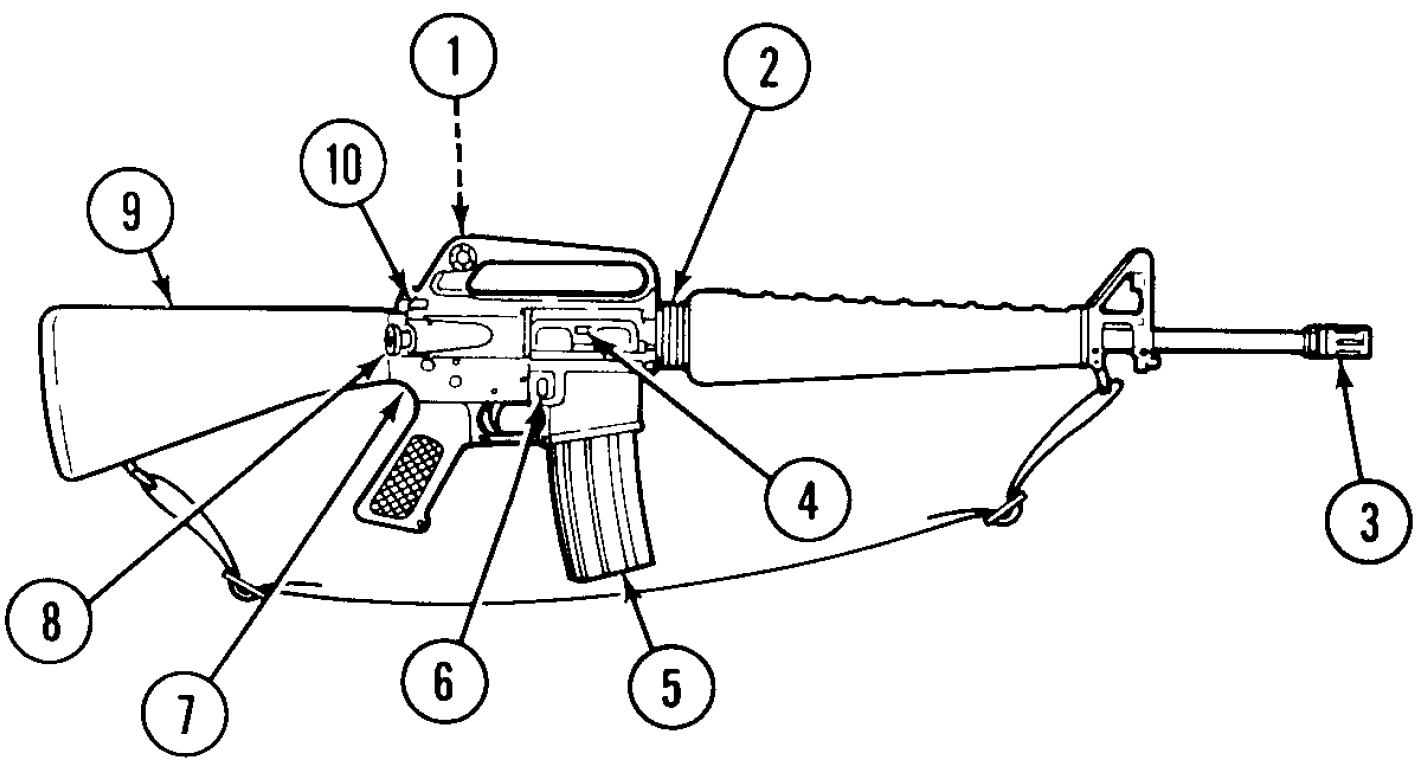 1
2
10
9
4
3
8
7
6
5