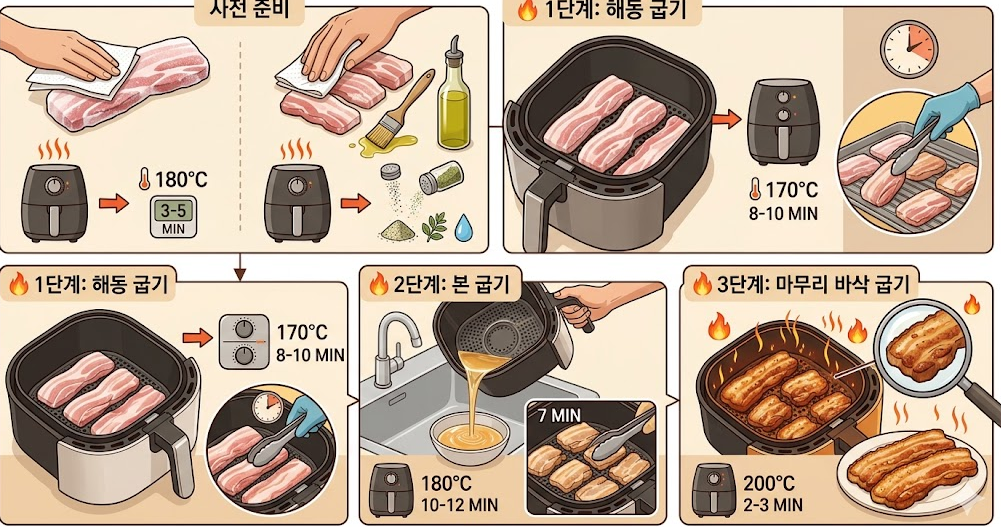 사전 준비

180°C

3-5
MIN

1단계: 해동 굽기

170°C
8-10 MIN

1단계: 해동 굽기

170°C
8-10 MIN

2단계: 본 굽기

7 MIN

180°C
10-12 MIN

3단계: 마무리 바삭 굽기

200°C
2-3 MIN