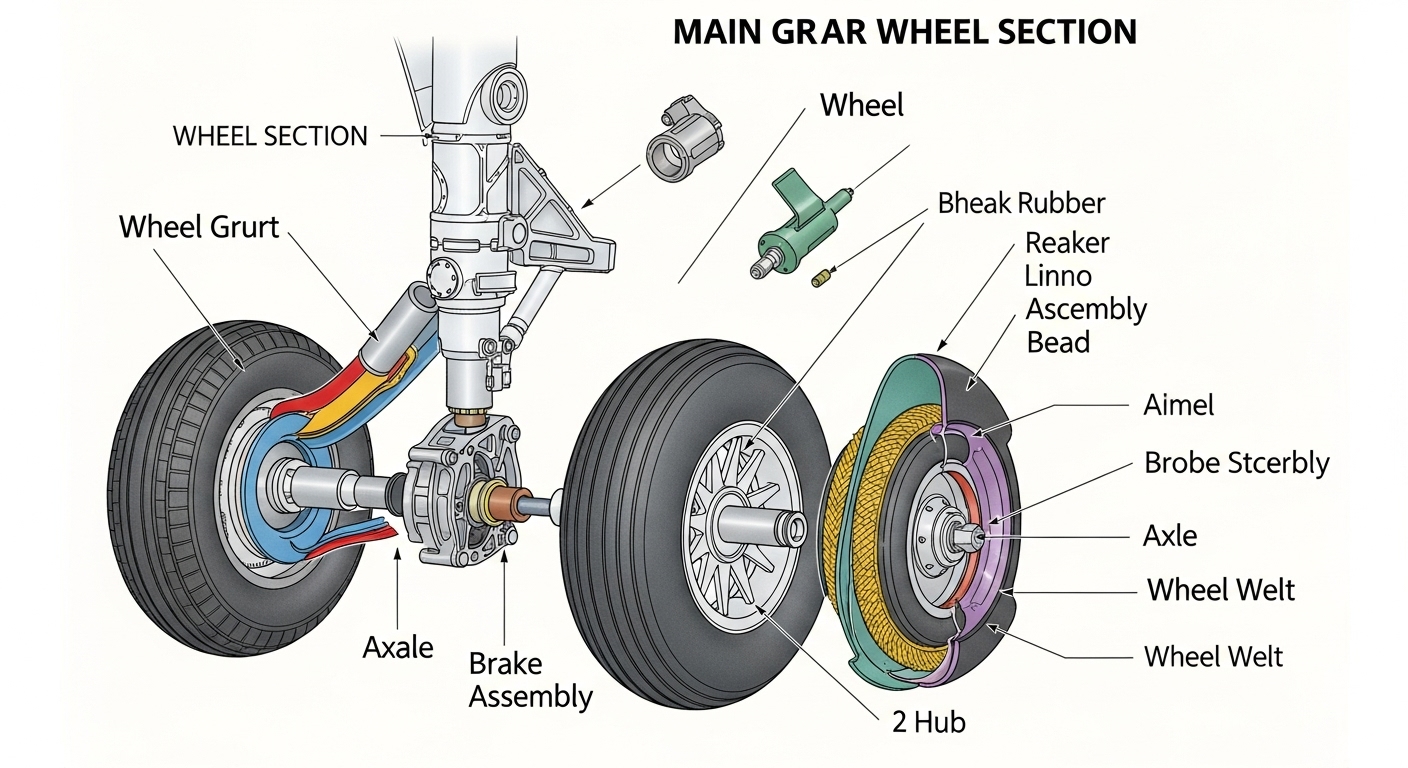 MAIN GRAR WHEEL SECTION

WHEEL SECTION

Wheel

Wheel Grurt

Bheak Rubber

Reaker Linno Ascembly Bead

Aimel

Brobe Stcerbly

Axle

Wheel Welt

Wheel Welt

Axale

Brake Assembly

2 Hub