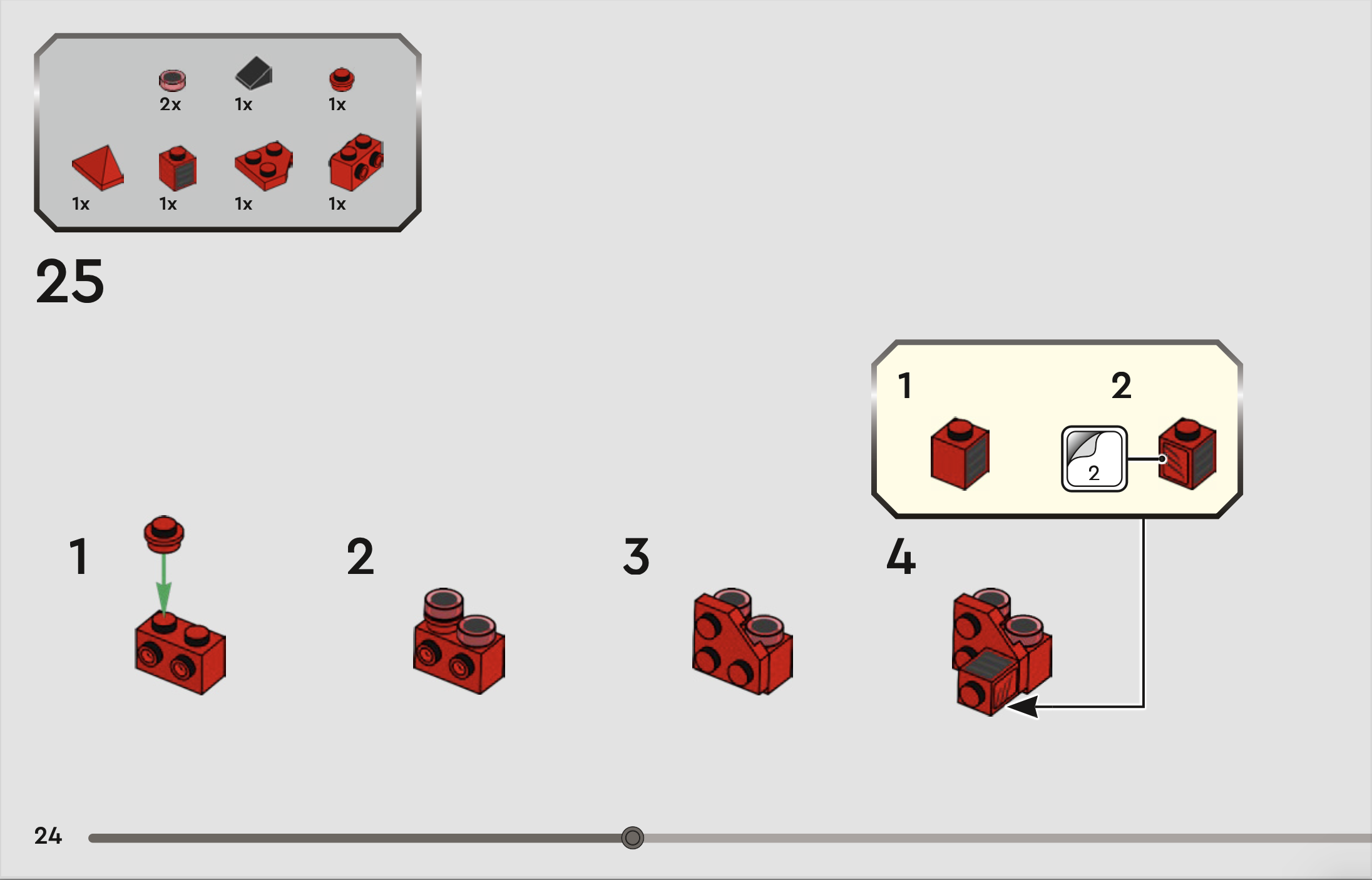 2x 1x 1x

1x 1x 1x 1x

25

1

2

2

1

2

3

4

24