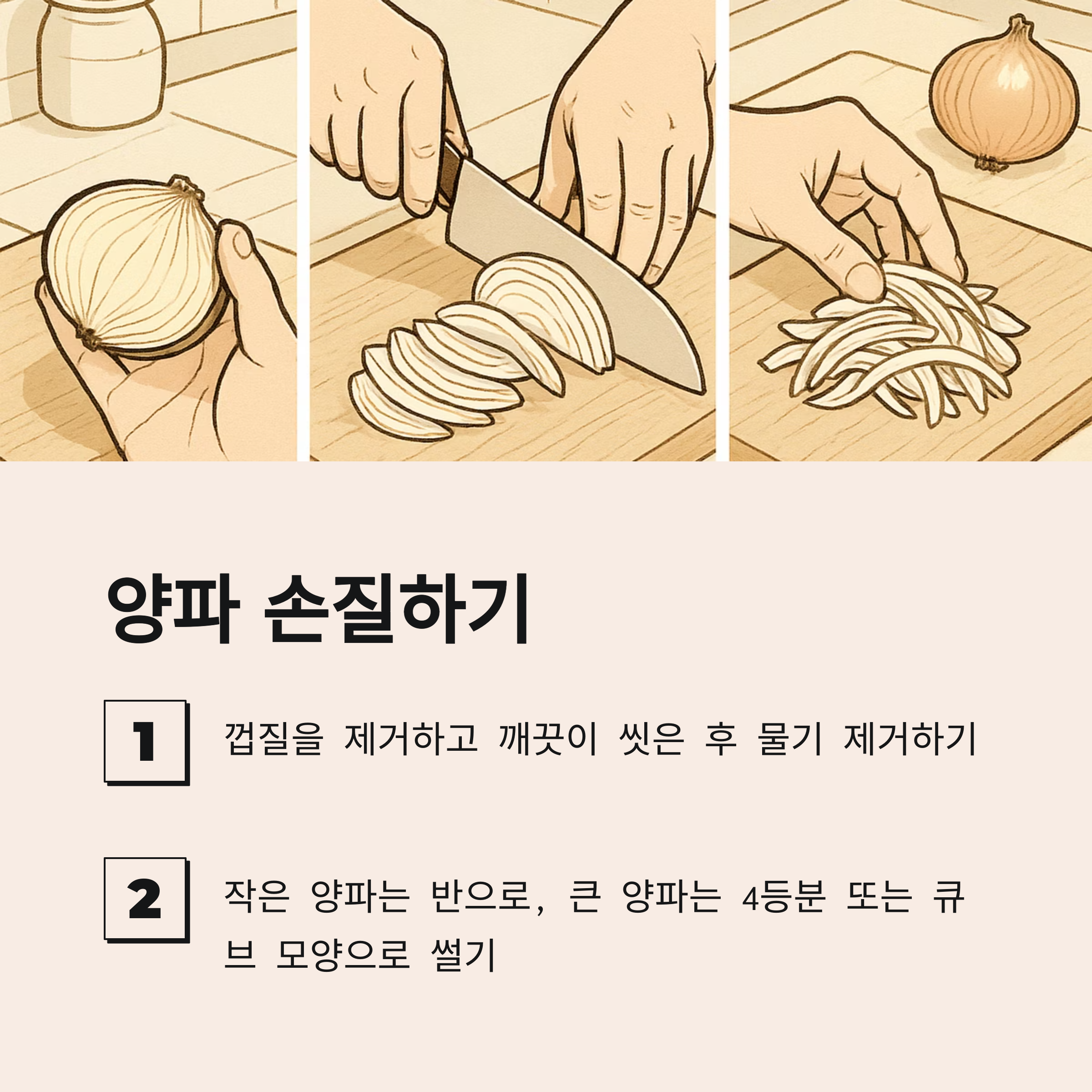 양파 손질하기

1

껍질을 제거하고 깨끗이 씻은 후 물기 제거하기

2

작은 양파는 반으로, 큰 양파는 4등분 또는 큐브 모양으로 썰기