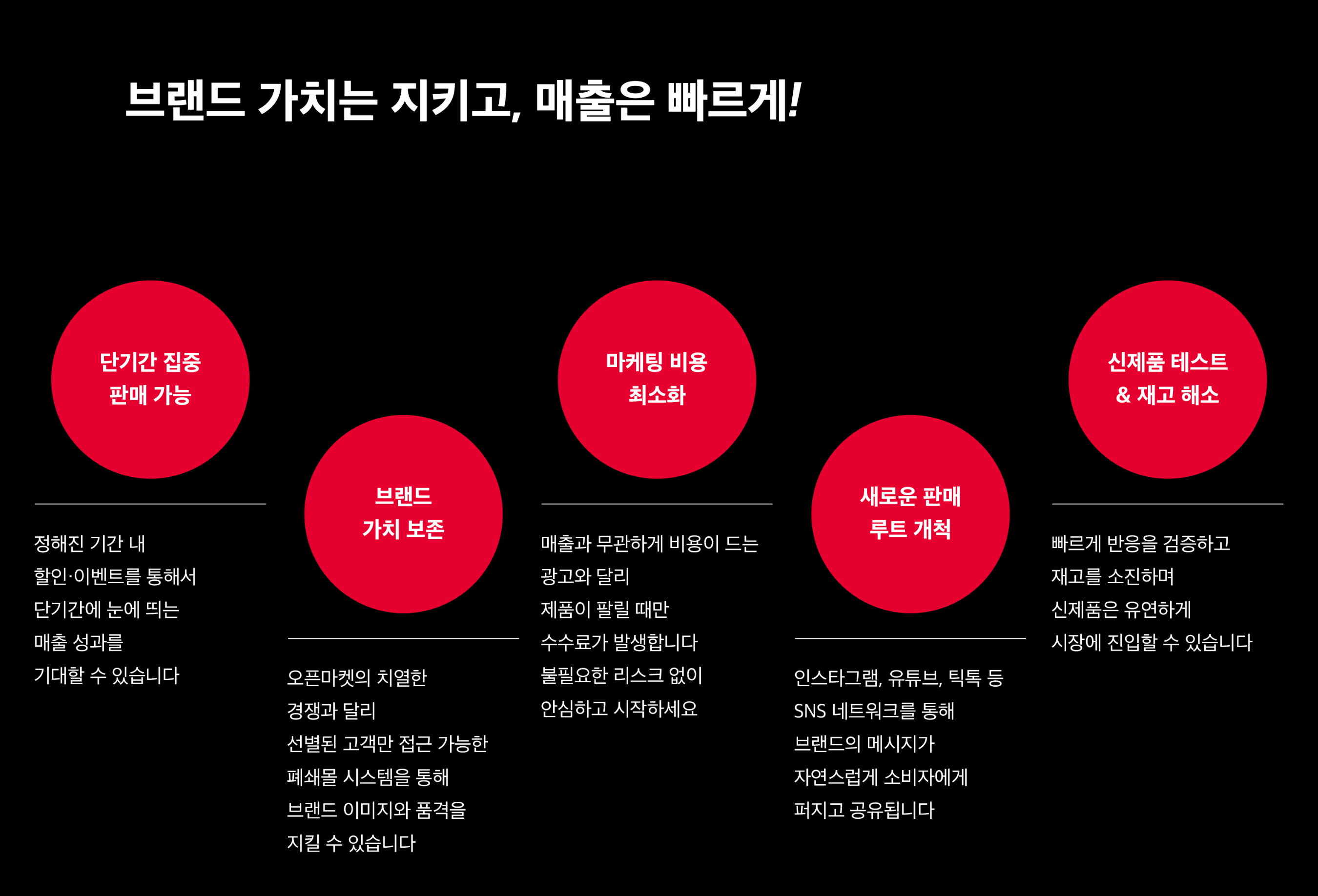 브랜드 가치는 지키고, 매출은 빠르게!

단기간 집중
판매 가능

정해진 기간 내
할인·이벤트를 통해서
단기간에 눈에 띄는
매출 성과를
기대할 수 있습니다

브랜드
가치 보존

오픈마켓의 치열한
경쟁과 달리
선별된 고객만 접근 가능한
폐쇄몰 시스템을 통해
브랜드 이미지와 품격을
지킬 수 있습니다

마케팅 비용
최소화

매출과 무관하게 비용이 드는
광고와 달리
제품이 팔릴 때만
수수료가 발생합니다
불필요한 리스크 없이
안심하고 시작하세요

새로운 판매
루트 개척

인스타그램, 유튜브, 틱톡 등
SNS 네트워크를 통해
브랜드의 메시지가
자연스럽게 소비자에게
퍼지고 공유됩니다

신제품 테스트
& 재고 해소

빠르게 반응을 검증하고
재고를 소진하며
신제품은 유연하게
시장에 진입할 수 있습니다