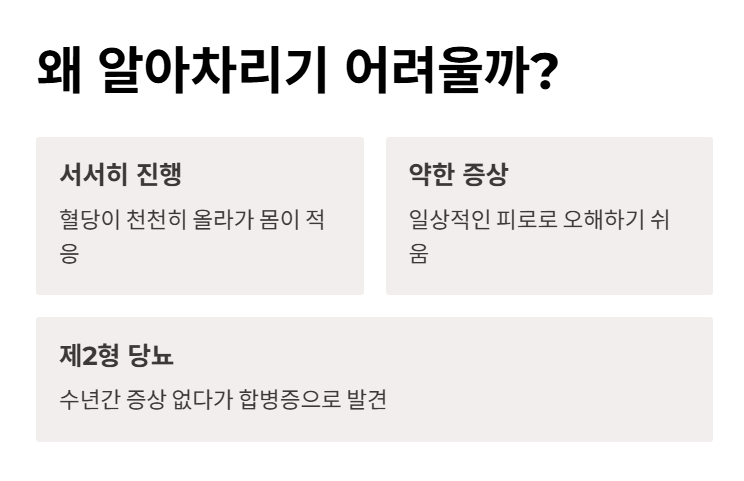 왜 알아차리기 어려울까?

서서히 진행

혈당이 천천히 올라가 몸이 적응

약한 증상

일상적인 피로로 오해하기 쉬움

제2형 당뇨

수년간 증상 없다가 합병증으로 발견