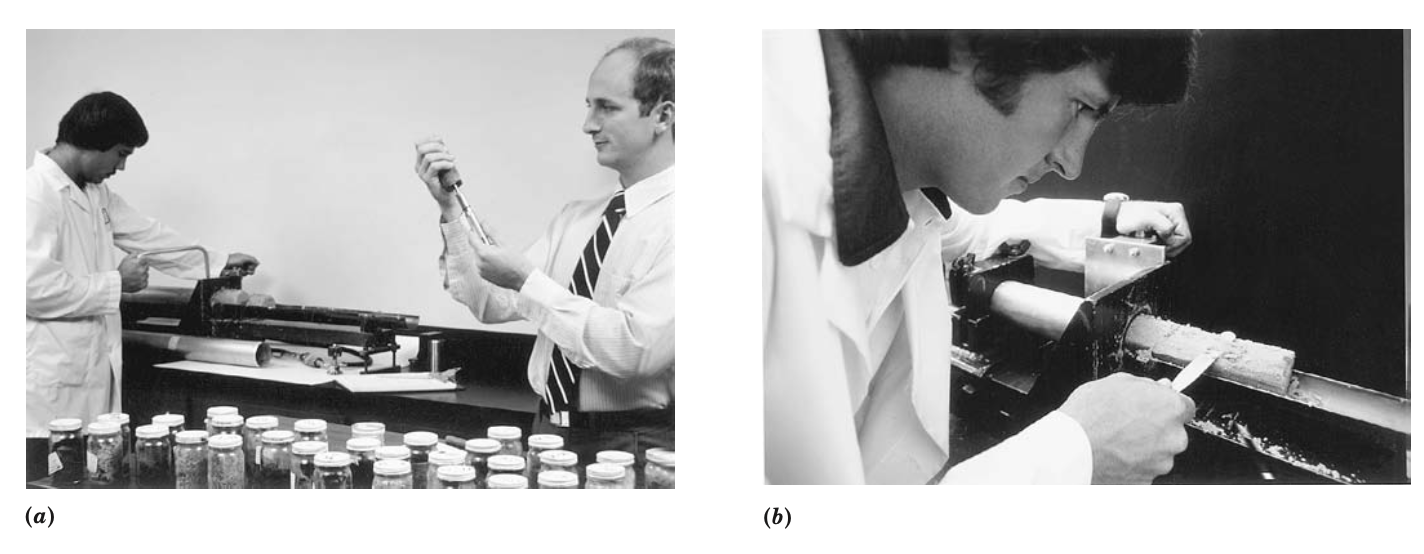 (a)

(b)