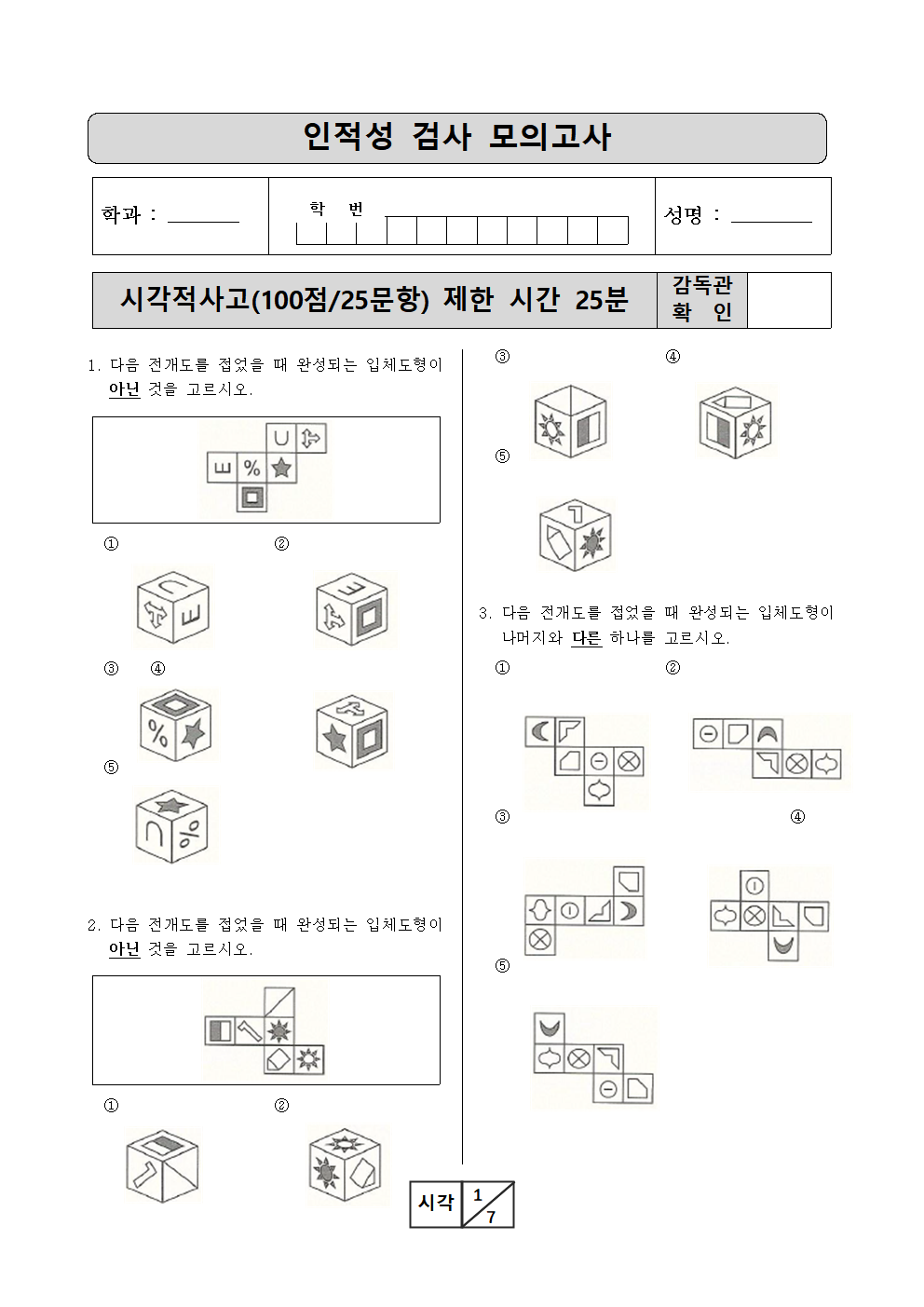 인적성 검사 모의고사

학과 : ______ 학 번 성명 : ______

시각적사고(100점/25문항) 제한 시간 25분 감독관 확 인

1. 다음 전개도를 접었을 때 완성되는 입체도형이 아닌 것을 고르시오.

%

①
②
③ ④
%
⑤
%

2. 다음 전개도를 접었을 때 완성되는 입체도형이 아닌 것을 고르시오.

①
②

③
④
⑤

3. 다음 전개도를 접었을 때 완성되는 입체도형이 나머지와 다른 하나를 고르시오.

①
②
③
④
⑤

시각 1/7