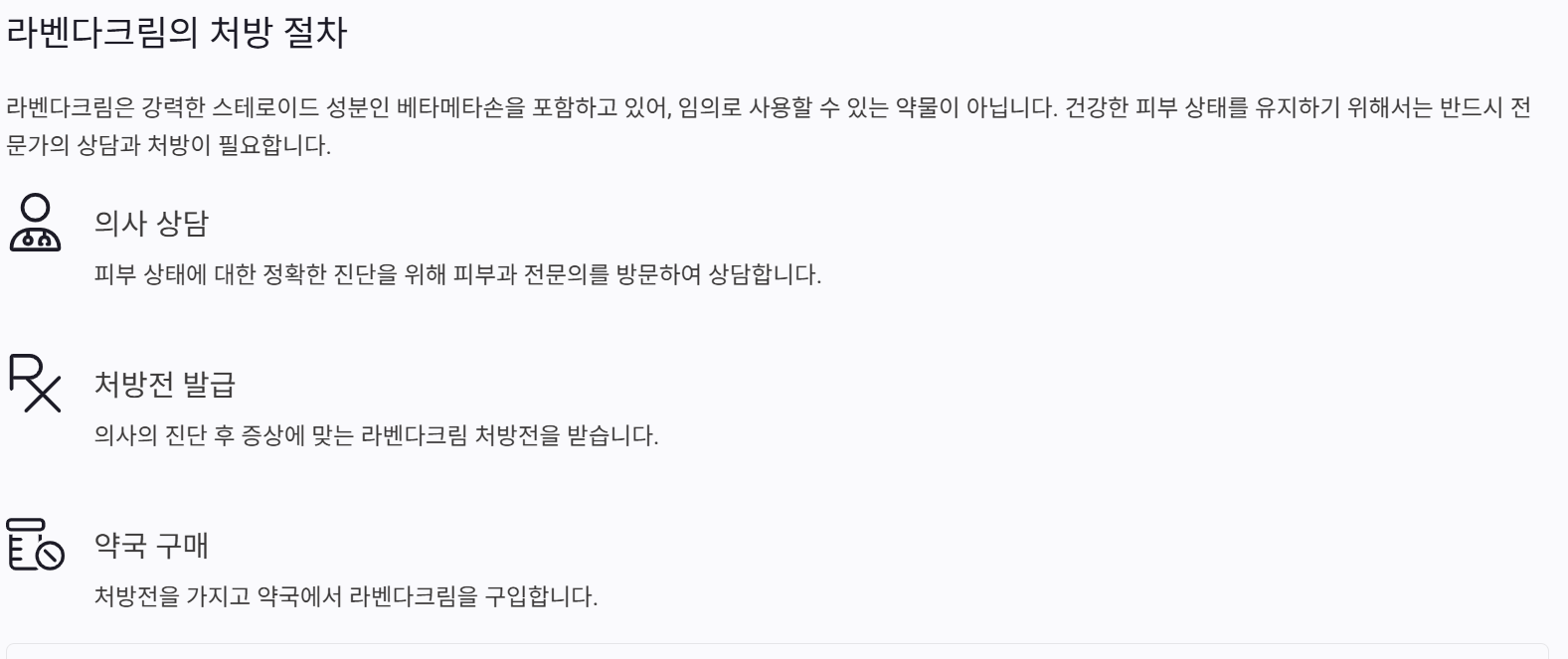 라벤다크림의 처방 절차

라벤다크림은 강력한 스테로이드 성분인 베타메타손을 포함하고 있어, 임의로 사용할 수 있는 약물이 아닙니다. 건강한 피부 상태를 유지하기 위해서는 반드시 전문가의 상담과 처방이 필요합니다.

의사 상담

피부 상태에 대한 정확한 진단을 위해 피부과 전문의를 방문하여 상담합니다.

처방전 발급

의사의 진단 후 증상에 맞는 라벤다크림 처방전을 받습니다.

약국 구매

처방전을 가지고 약국에서 라벤다크림을 구입합니다.