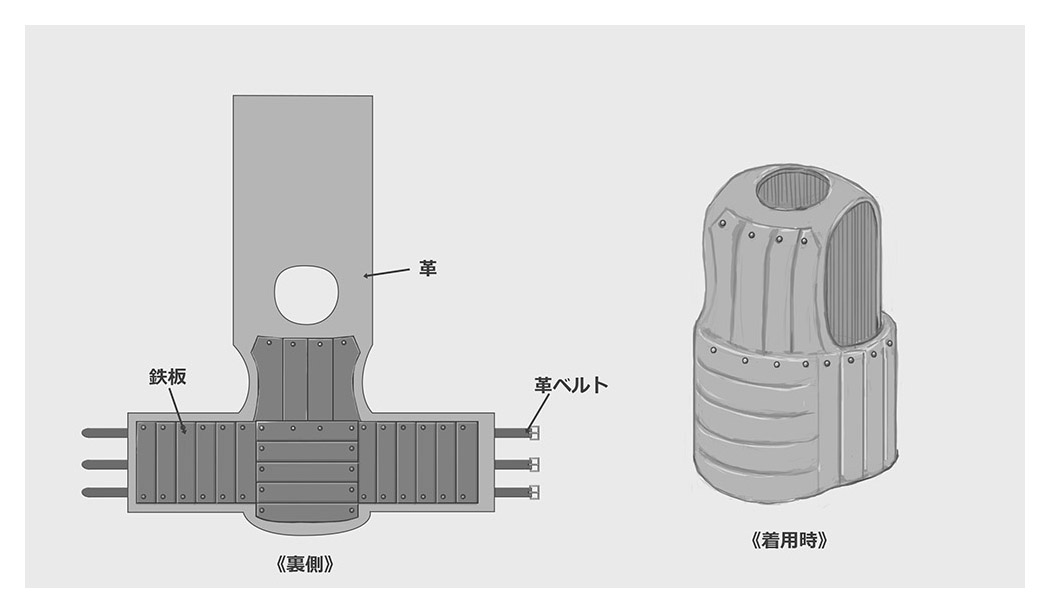 革

鉄板

革ベルト

《裏側》

《着用時》