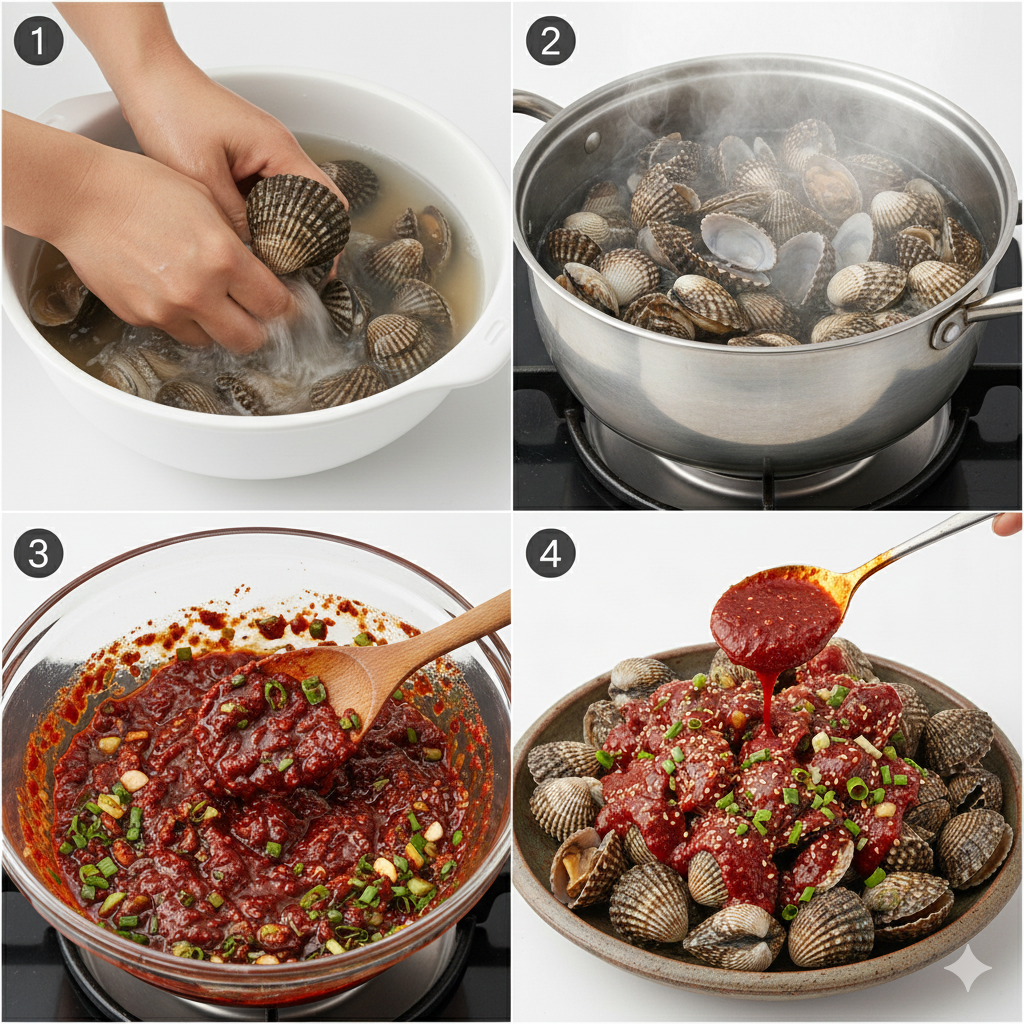 1

2

3

4