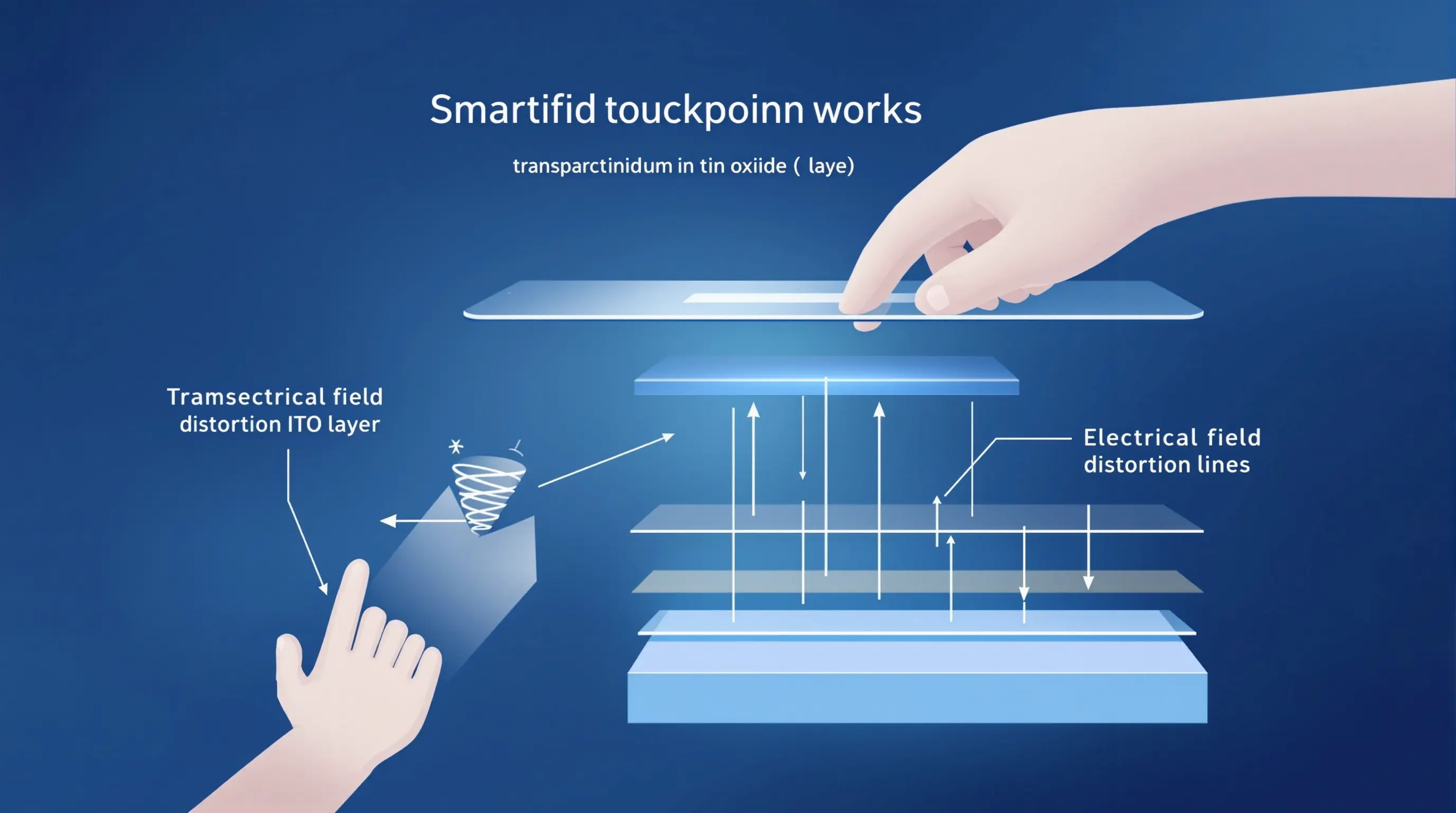 Smartifid touckpoinn works

transparctinidum in tin oxiide ( laye)

Tramsectrical field distortion ITO layer

Electrical field distortion lines