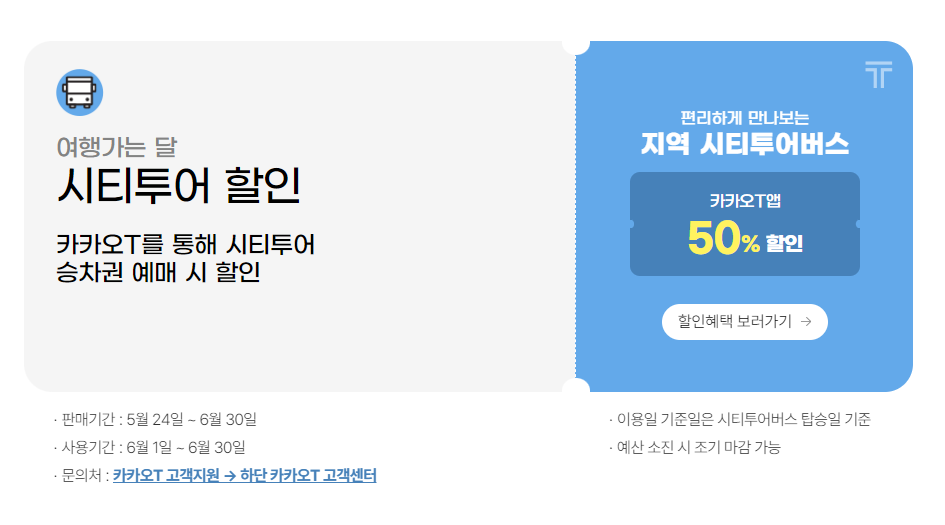 여행가는 달

시티투어 할인

카카오T를 통해 시티투어
승차권 예매 시 할인

편리하게 만나보는
지역 시티투어버스

카카오T앱
50% 할인

할인혜택 보러가기 →

· 판매기간 : 5월 24일 ~ 6월 30일
· 사용기간 : 6월 1일 ~ 6월 30일
· 문의처 : 카카오T 고객지원 → 하단 카카오T 고객센터

· 이용일 기준일은 시티투어버스 탑승일 기준
· 예산 소진 시 조기 마감 가능