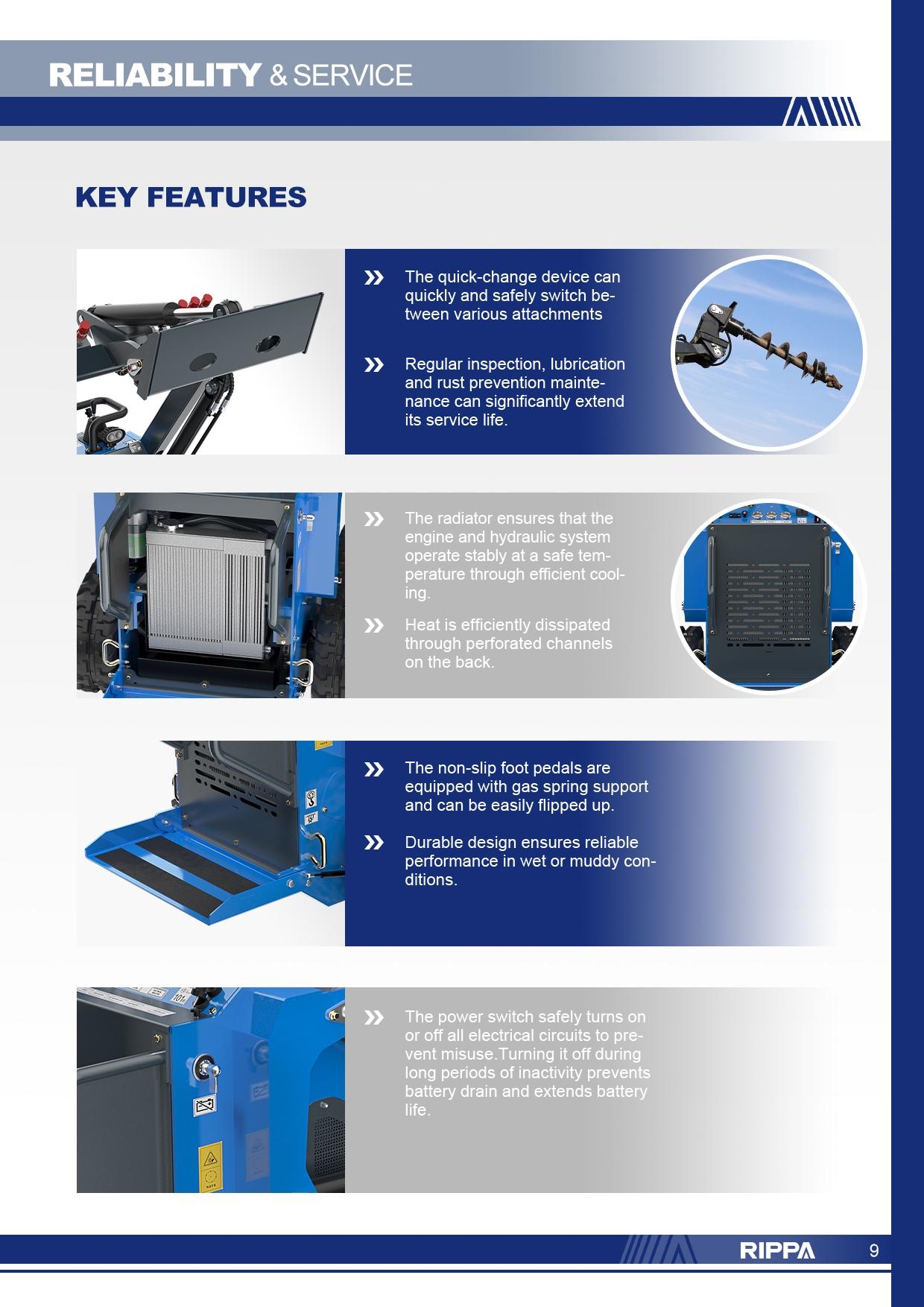 RELIABILITY & SERVICE

KEY FEATURES

The quick-change device can quickly and safely switch between various attachments

Regular inspection, lubrication and rust prevention maintenance can significantly extend its service life.

The radiator ensures that the engine and hydraulic system operate stably at a safe temperature through efficient cooling.

Heat is efficiently dissipated through perforated channels on the back.

The non-slip foot pedals are equipped with gas spring support and can be easily flipped up.

Durable design ensures reliable performance in wet or muddy conditions.

The power switch safely turns on or off all electrical circuits to prevent misuse.Turning it off during long periods of inactivity prevents battery drain and extends battery life.

RIPPA 9