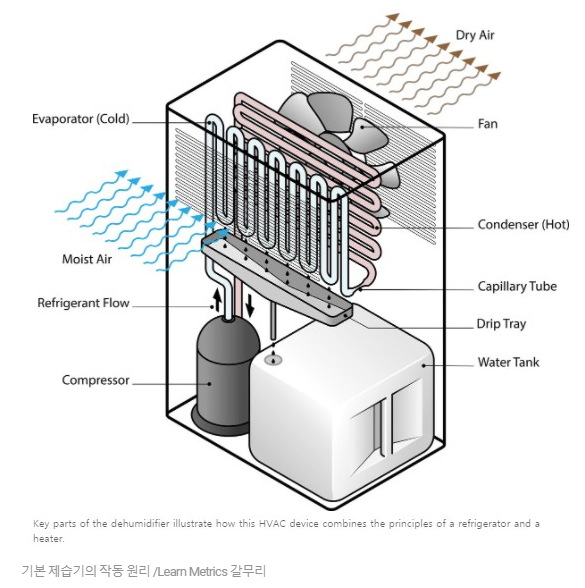 Dry Air

Evaporator (Cold)

Fan

Moist Air

Condenser (Hot)

Capillary Tube

Refrigerant Flow

Drip Tray

Water Tank

Compressor

Key parts of the dehumidifier illustrate how this HVAC device combines the principles of a refrigerator and a heater.

기본 제습기의 작동 원리 /Learn Metrics 갈무리