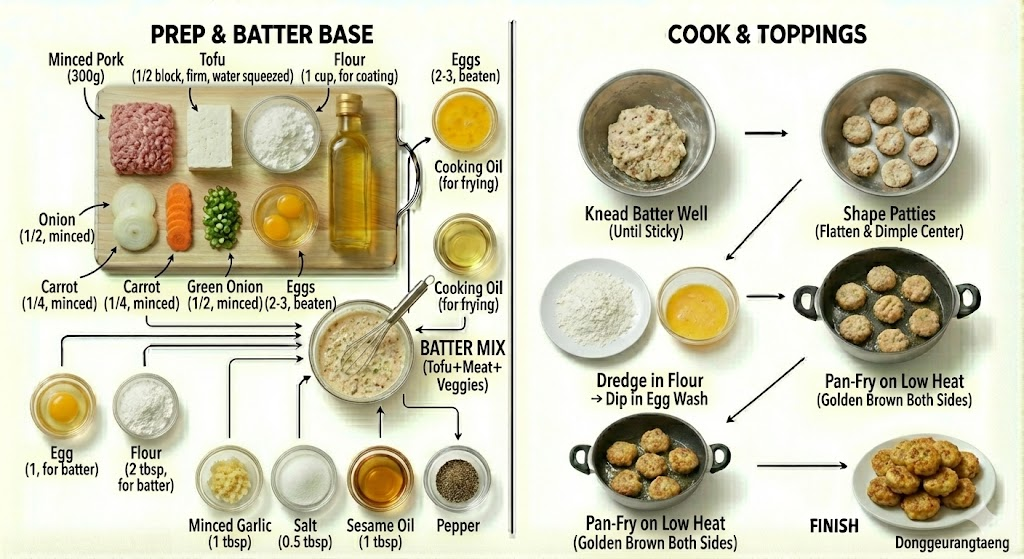 PREP & BATTER BASE

Minced Pork (300g)

Tofu (1/2 block, firm, water squeezed)

Flour (1 cup, for coating)

Eggs (2-3, beaten)

Cooking Oil (for frying)

Onion (1/2, minced)

Carrot (1/4, minced)

Carrot (1/4, minced)

Green Onion (1/2, minced)

Eggs (2-3, beaten)

Cooking Oil (for frying)

BATTER MIX (Tofu+Meat+ Veggies)

Egg (1, for batter)

Flour (2 tbsp, for batter)

Minced Garlic (1 tbsp)

Salt (0.5 tbsp)

Sesame Oil (1 tbsp)

Pepper

COOK & TOPPINGS

Knead Batter Well (Until Sticky)

Shape Patties (Flatten & Dimple Center)

Dredge in Flour → Dip in Egg Wash

Pan-Fry on Low Heat (Golden Brown Both Sides)

Pan-Fry on Low Heat (Golden Brown Both Sides)

FINISH

Donggeurangtaeng