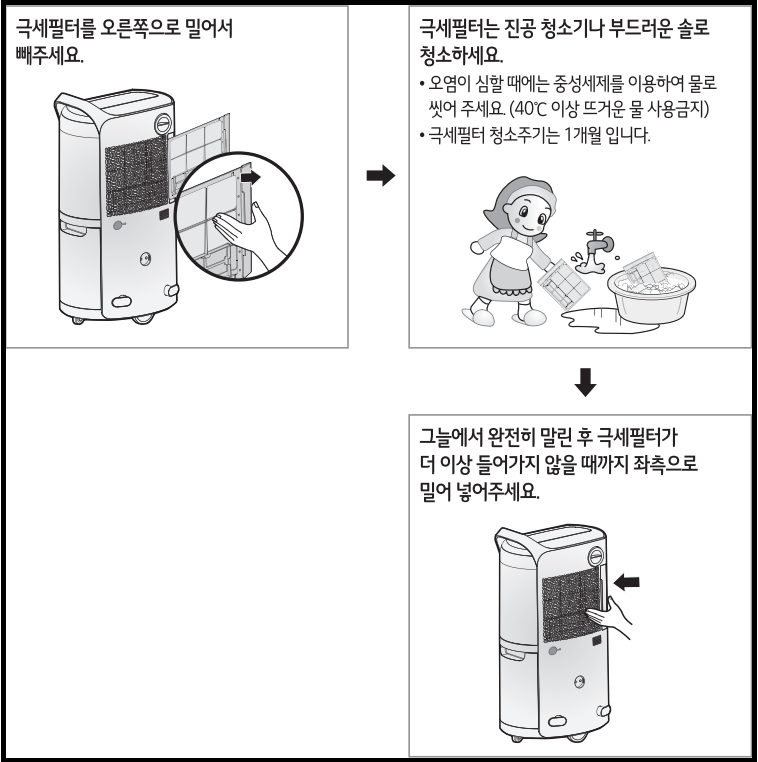 극세필터를 오른쪽으로 밀어서 빼주세요.

극세필터는 진공 청소기나 부드러운 솔로 청소하세요.

• 오염이 심할 때에는 중성세제를 이용하여 물로 씻어 주세요. (40℃ 이상 뜨거운 물 사용금지)
• 극세필터 청소주기는 1개월 입니다.

그늘에서 완전히 말린 후 극세필터가 더 이상 들어가지 않을 때까지 좌측으로 밀어 넣어주세요.