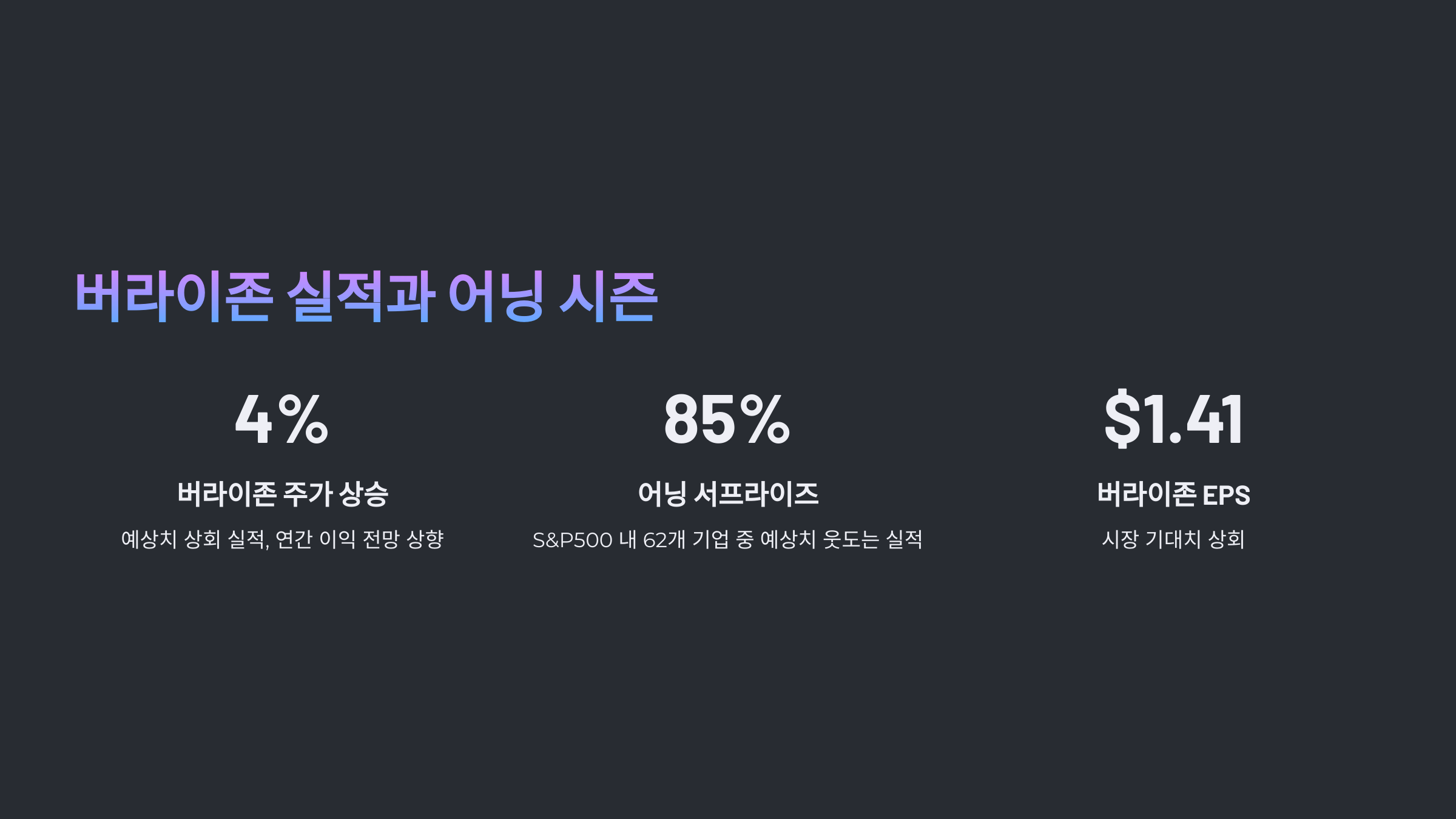 버라이존 실적과 어닝 시즌

4%

버라이존 주가 상승

예상치 상회 실적, 연간 이익 전망 상향

85%

어닝 서프라이즈

S&P500 내 62개 기업 중 예상치 웃도는 실적

$1.41

버라이존 EPS

시장 기대치 상회