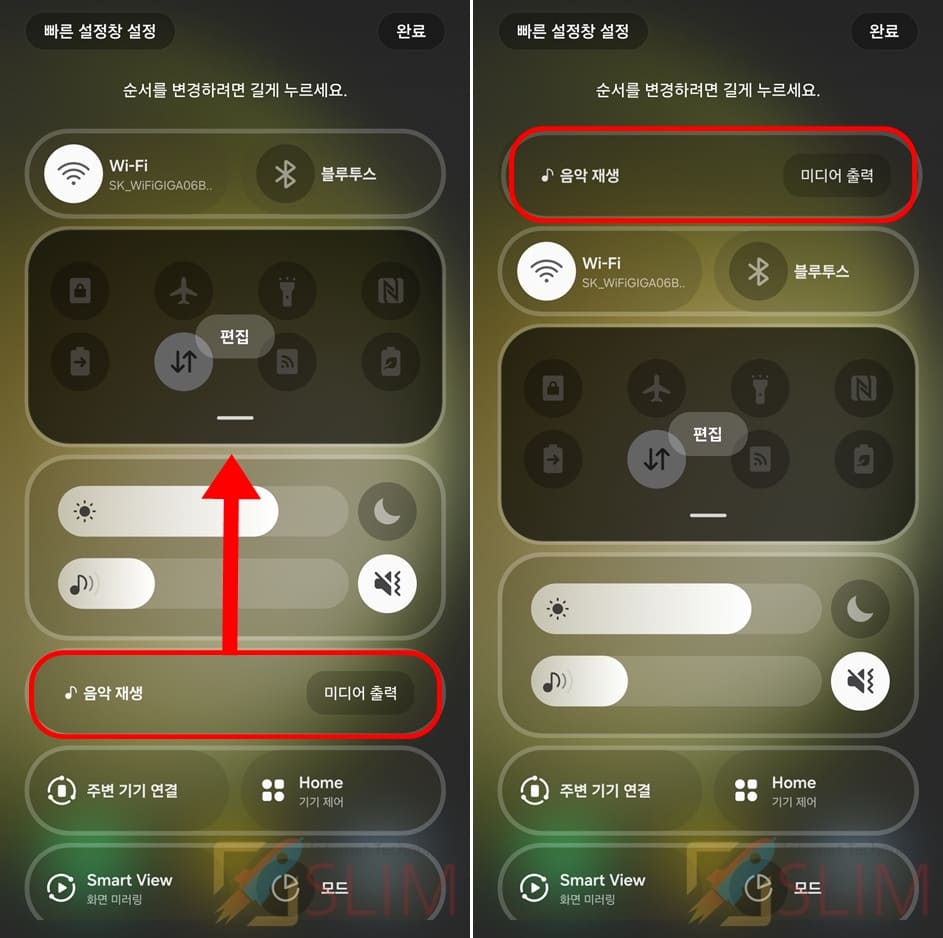 빠른 설정창 설정
완료
순서를 변경하려면 길게 누르세요.
Wi-Fi
SK_WiFiGIGA06B..
블루투스
편집
음악 재생
미디어 출력
주변 기기 연결
Home
기기 제어
Smart View
화면 미러링
모드
SLIM

빠른 설정창 설정
완료
순서를 변경하려면 길게 누르세요.
음악 재생
미디어 출력
Wi-Fi
SK_WiFiGIGA06B..
블루투스
편집
주변 기기 연결
Home
기기 제어
Smart View
화면 미러링
모드
SLIM