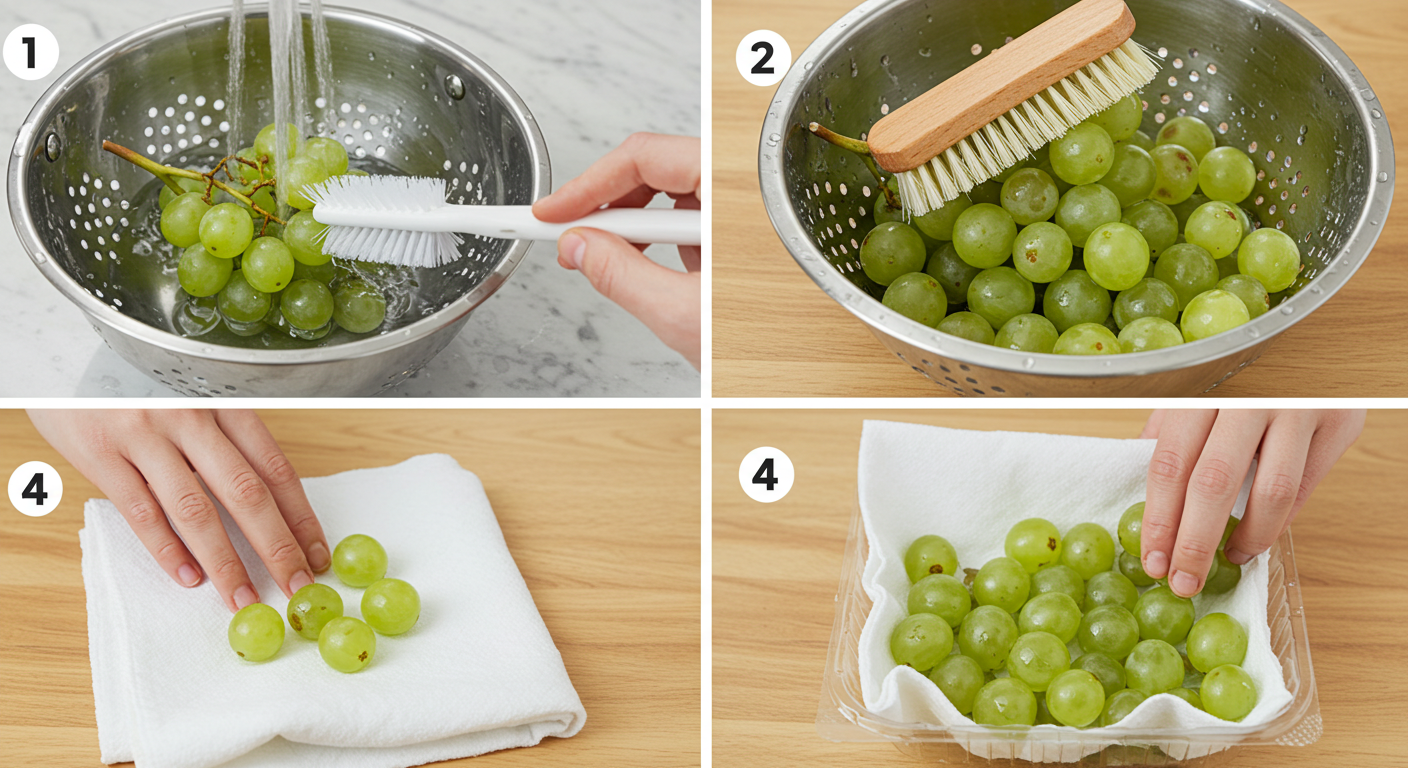 1

2

4

4