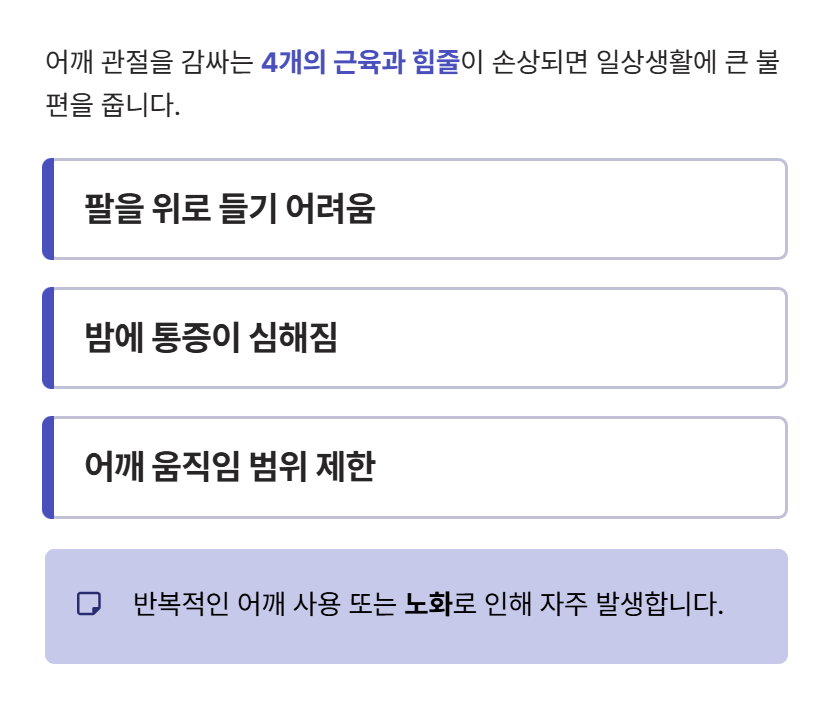 어깨 관절을 감싸는 4개의 근육과 힘줄이 손상되면 일상생활에 큰 불편을 줍니다.

팔을 위로 들기 어려움

밤에 통증이 심해짐

어깨 움직임 범위 제한

반복적인 어깨 사용 또는 노화로 인해 자주 발생합니다.