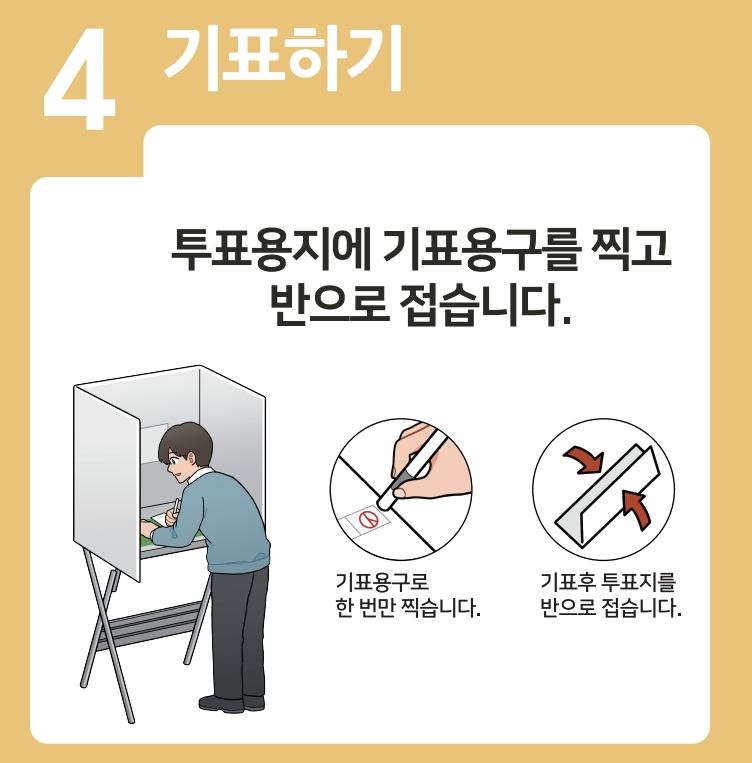 4 기표하기

투표용지에 기표용구를 찍고 반으로 접습니다.

기표용구로 한 번만 찍습니다.

기표후 투표지를 반으로 접습니다.