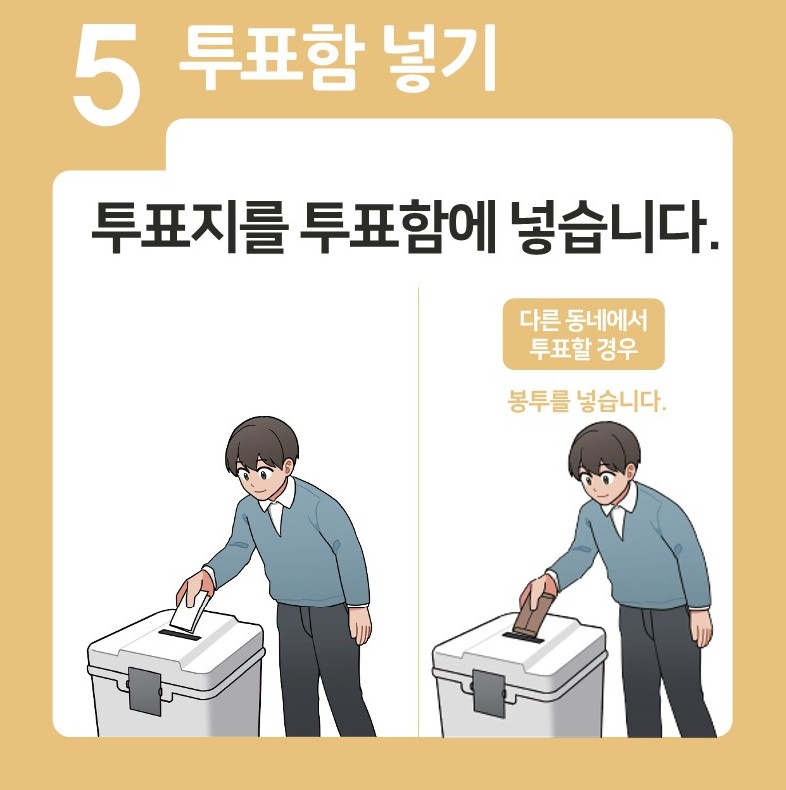 5 투표함 넣기

투표지를 투표함에 넣습니다.

다른 동네에서 투표할 경우

봉투를 넣습니다.