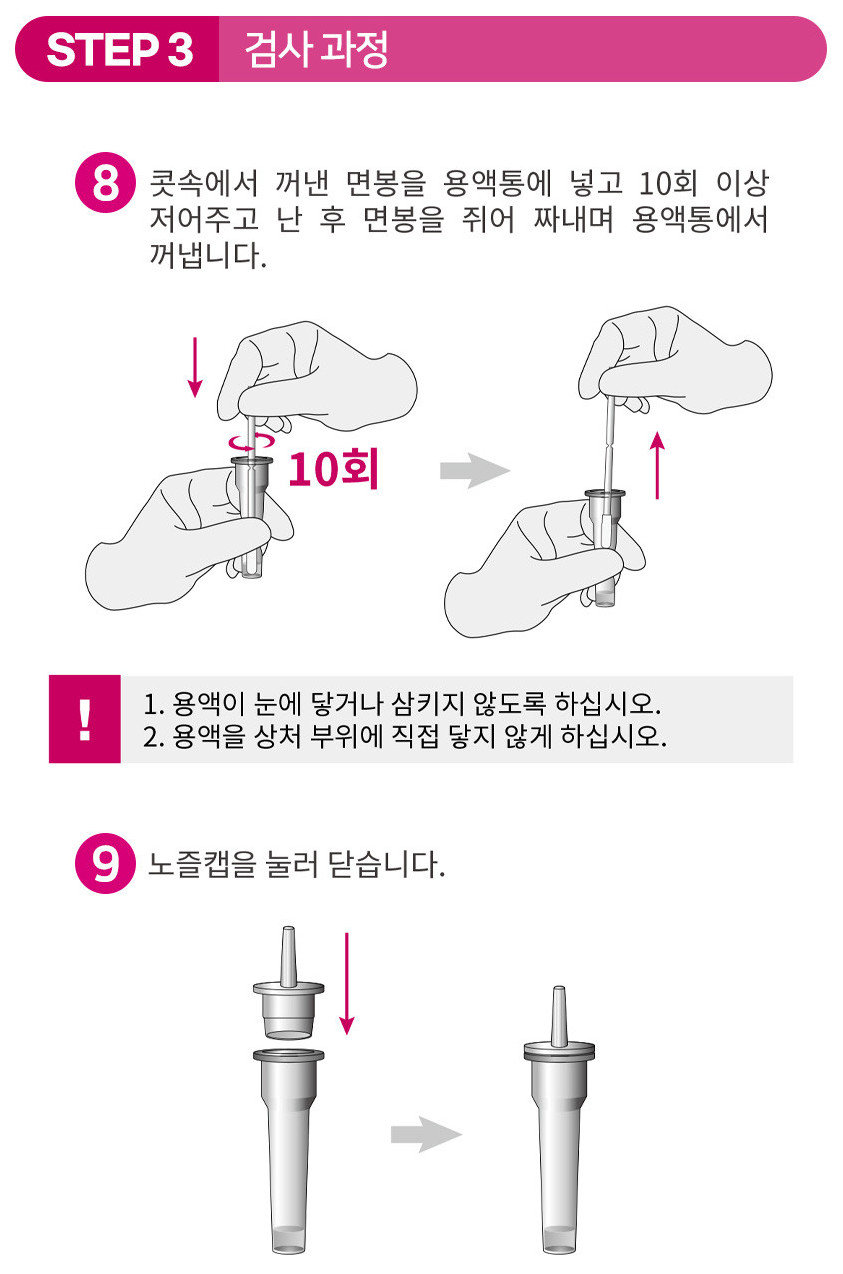 STEP 3 검사 과정

8 콧속에서 꺼낸 면봉을 용액통에 넣고 10회 이상 저어주고 난 후 면봉을 쥐어 짜내며 용액통에서 꺼냅니다.

10회

!
1. 용액이 눈에 닿거나 삼키지 않도록 하십시오.
2. 용액을 상처 부위에 직접 닿지 않게 하십시오.

9 노즐캡을 눌러 닫습니다.