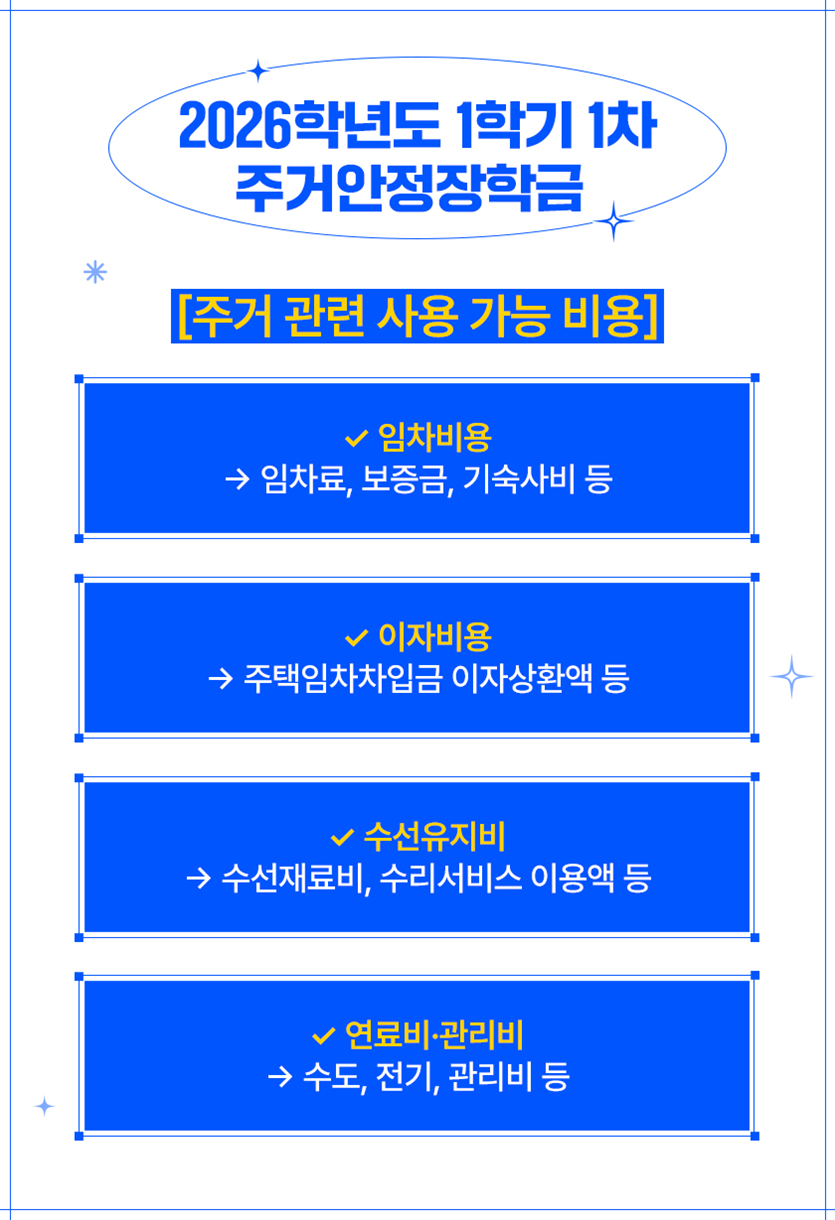 2026학년도 1학기 1차
주거안정장학금

[주거 관련 사용 가능 비용]

✓ 임차비용
→ 임차료, 보증금, 기숙사비 등

✓ 이자비용
→ 주택임차차입금 이자상환액 등

✓ 수선유지비
→ 수선재료비, 수리서비스 이용액 등

✓ 연료비·관리비
→ 수도, 전기, 관리비 등