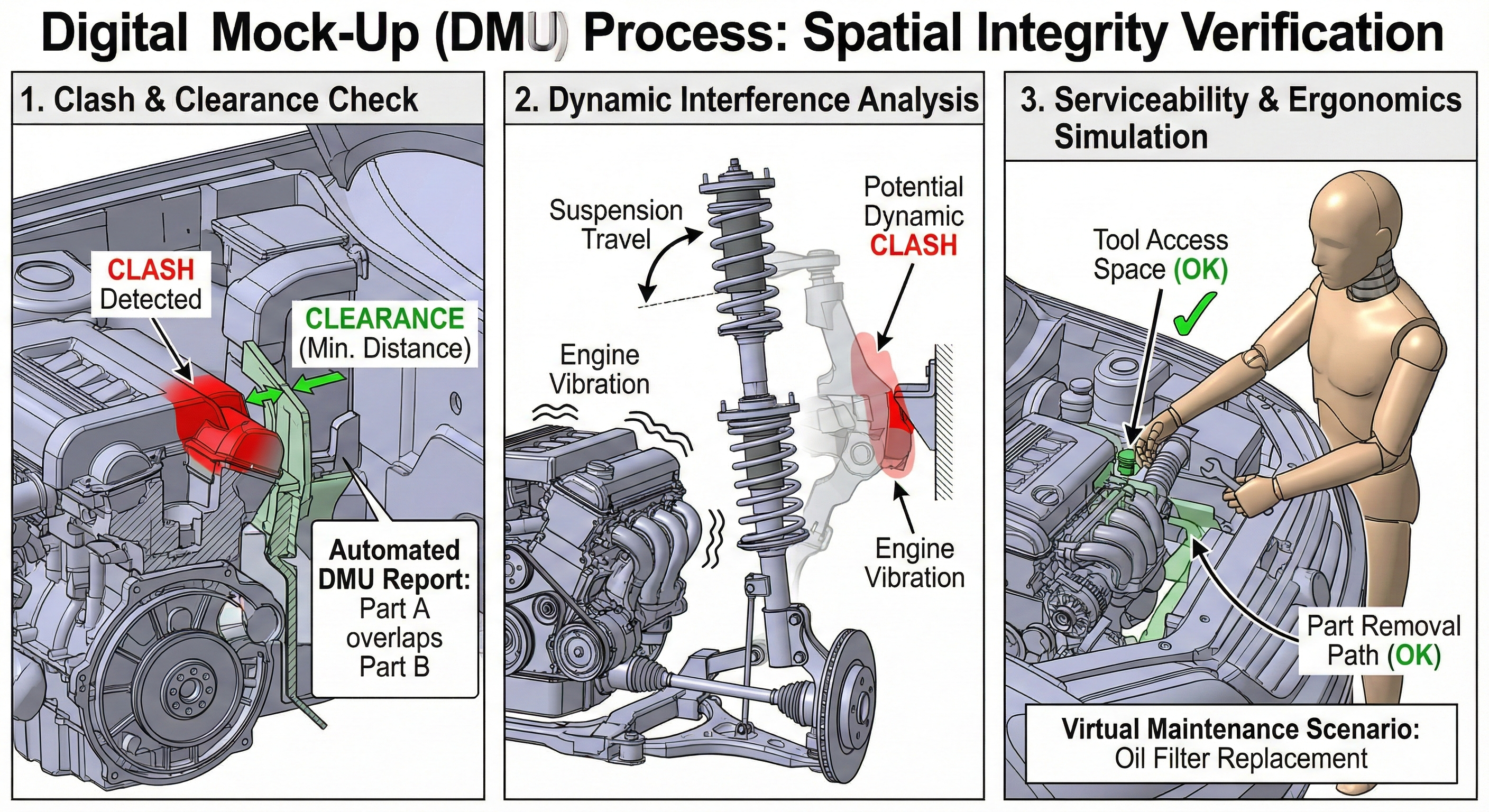 Digital Mock-Up (DMU) Process: Spatial Integrity Verification

1. Clash & Clearance Check

CLASH Detected

CLEARANCE (Min. Distance)

Automated DMU Report: Part A overlaps Part B

2. Dynamic Interference Analysis

Suspension Travel

Potential Dynamic CLASH

Engine Vibration

Engine Vibration

3. Serviceability & Ergonomics Simulation

Tool Access Space (OK)

Part Removal Path (OK)

Virtual Maintenance Scenario: Oil Filter Replacement