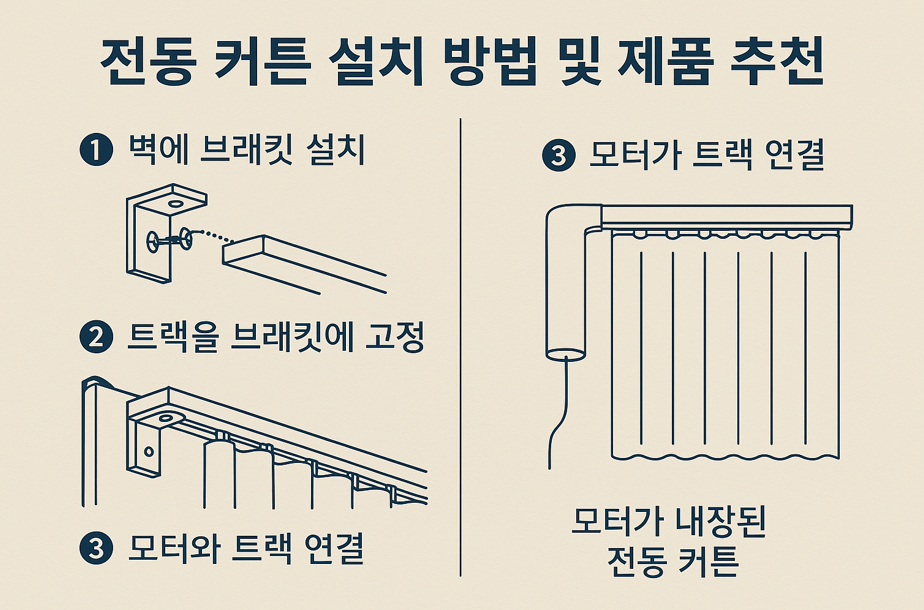 전동 커튼 설치 방법 및 제품 추천

❶ 벽에 브래킷 설치

❷ 트랙을 브래킷에 고정

❸ 모터와 트랙 연결

❸ 모터가 트랙 연결

모터가 내장된 전동 커튼