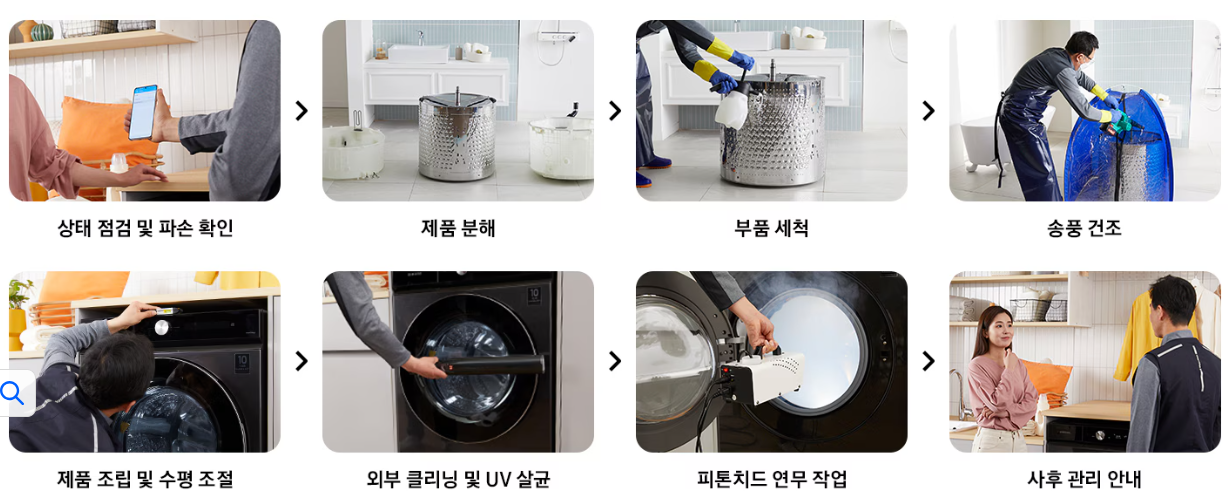 상태 점검 및 파손 확인

제품 분해

부품 세척

송풍 건조

제품 조립 및 수평 조절

외부 클리닝 및 UV 살균

피톤치드 연무 작업

사후 관리 안내