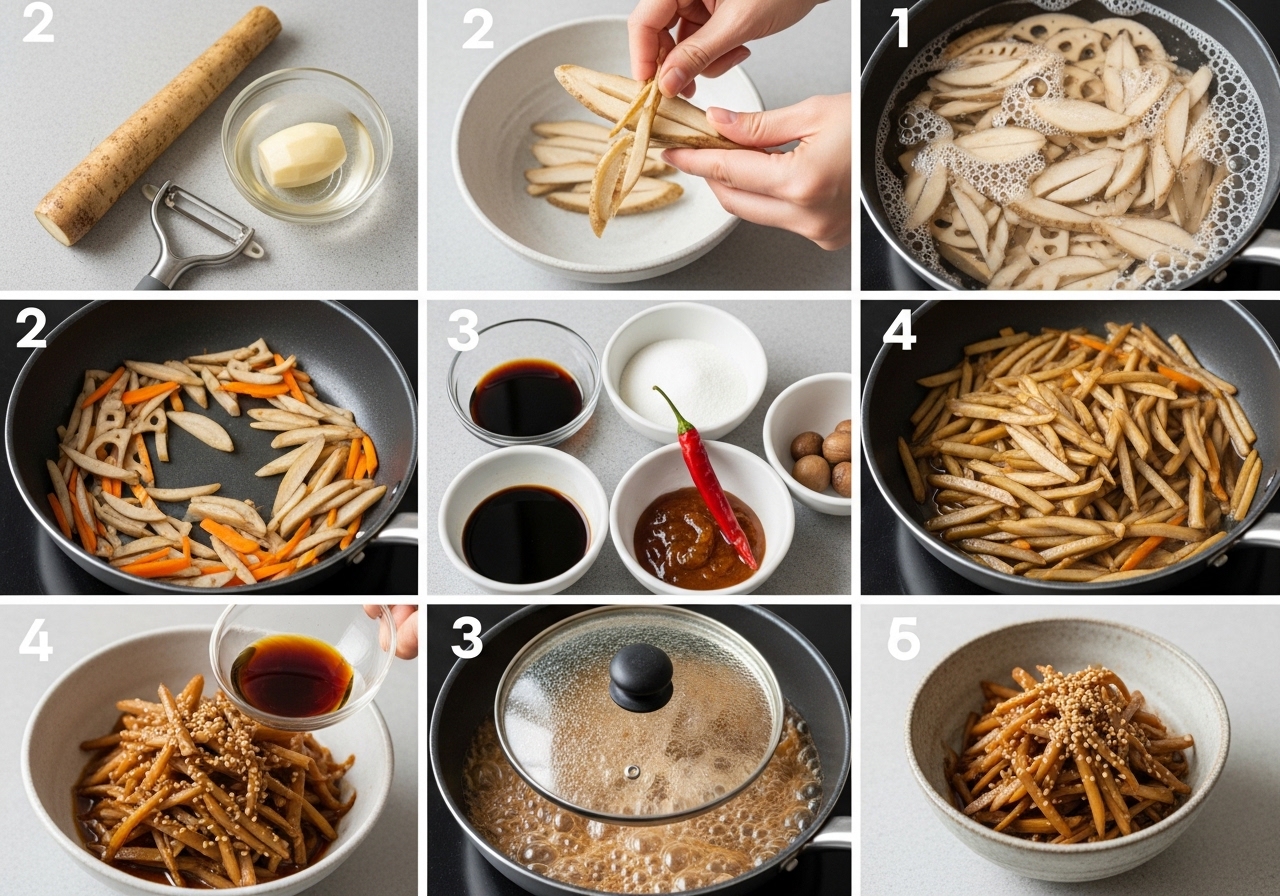 2

2

1

2

3

4

4

3

5