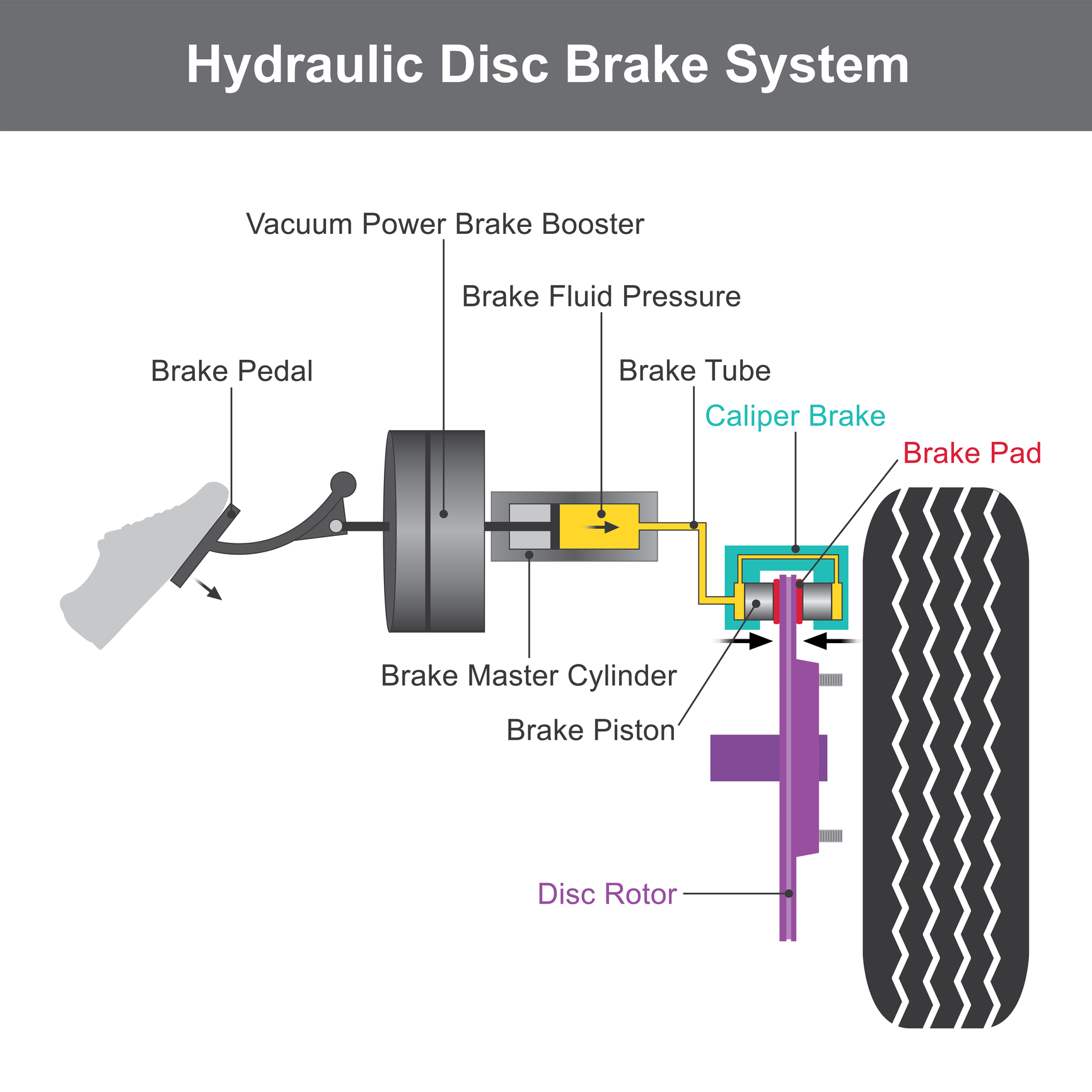 Hydraulic Disc Brake System

Vacuum Power Brake Booster

Brake Fluid Pressure

Brake Pedal

Brake Tube

Caliper Brake

Brake Pad

Brake Master Cylinder

Brake Piston

Disc Rotor