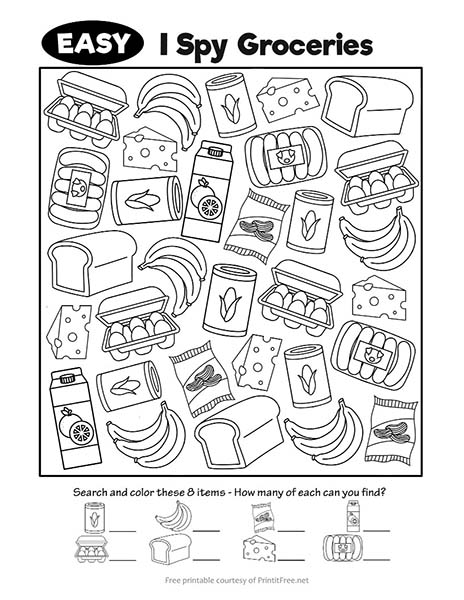 EASY I Spy Groceries

Search and color these 8 items - How many of each can you find?

Free printable courtesy of PrintitFree.net