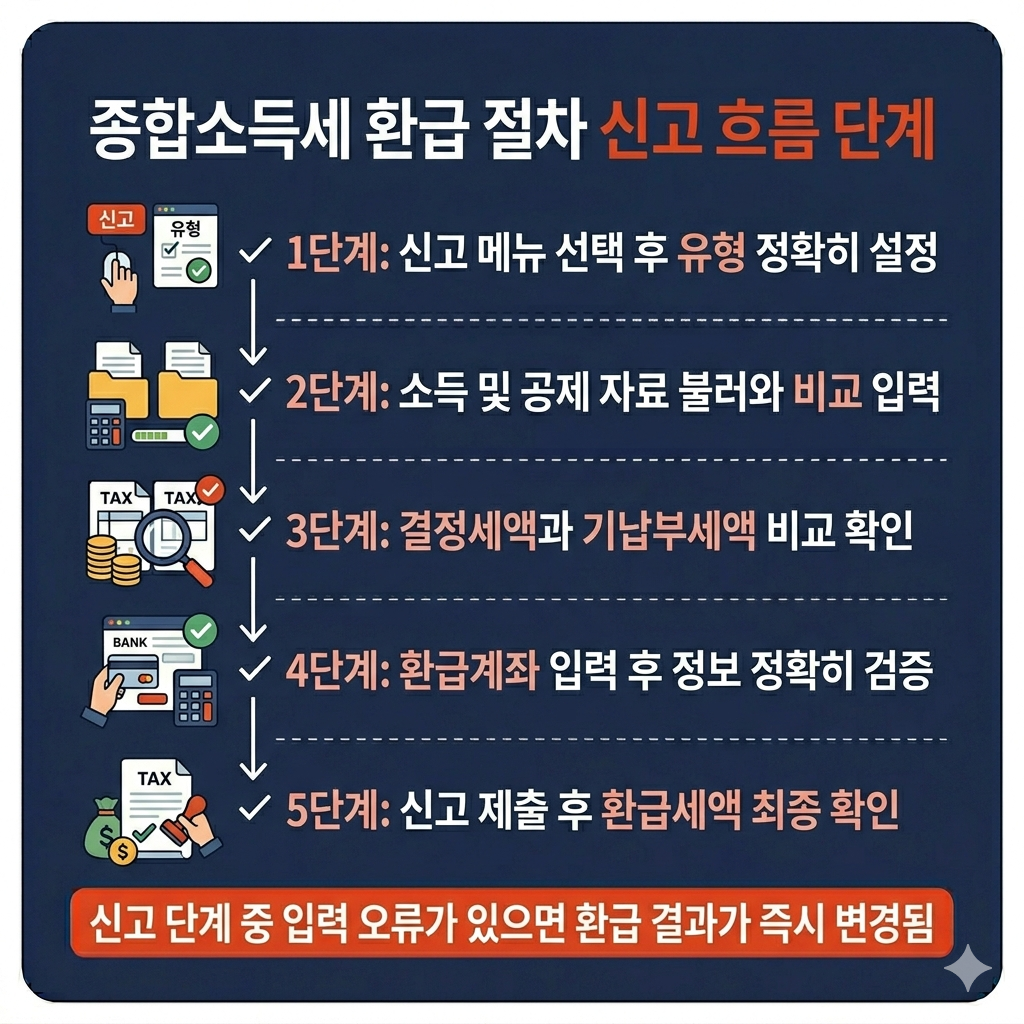 종합소득세 환급 절차 신고 흐름 단계

신고
유형

✓ 1단계: 신고 메뉴 선택 후 유형 정확히 설정

✓ 2단계: 소득 및 공제 자료 불러와 비교 입력

TAX
TAX

✓ 3단계: 결정세액과 기납부세액 비교 확인

BANK

✓ 4단계: 환급계좌 입력 후 정보 정확히 검증

TAX

✓ 5단계: 신고 제출 후 환급세액 최종 확인

신고 단계 중 입력 오류가 있으면 환급 결과가 즉시 변경됨