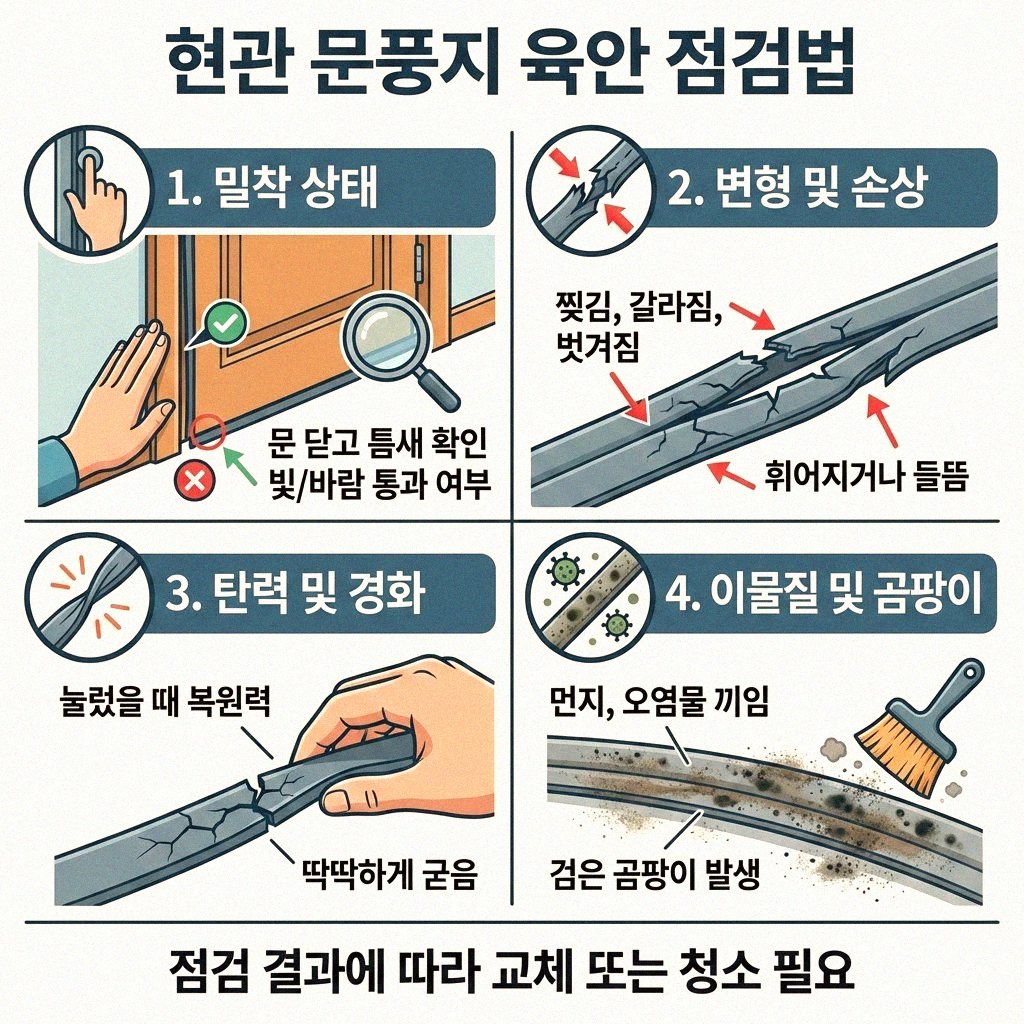 현관 문풍지 육안 점검법

1. 밀착 상태

문 닫고 틈새 확인
빛/바람 통과 여부

2. 변형 및 손상

찢김, 갈라짐,
벗겨짐

휘어지거나 들뜸

3. 탄력 및 경화

눌렀을 때 복원력

딱딱하게 굳음

4. 이물질 및 곰팡이

먼지, 오염물 끼임

검은 곰팡이 발생

점검 결과에 따라 교체 또는 청소 필요