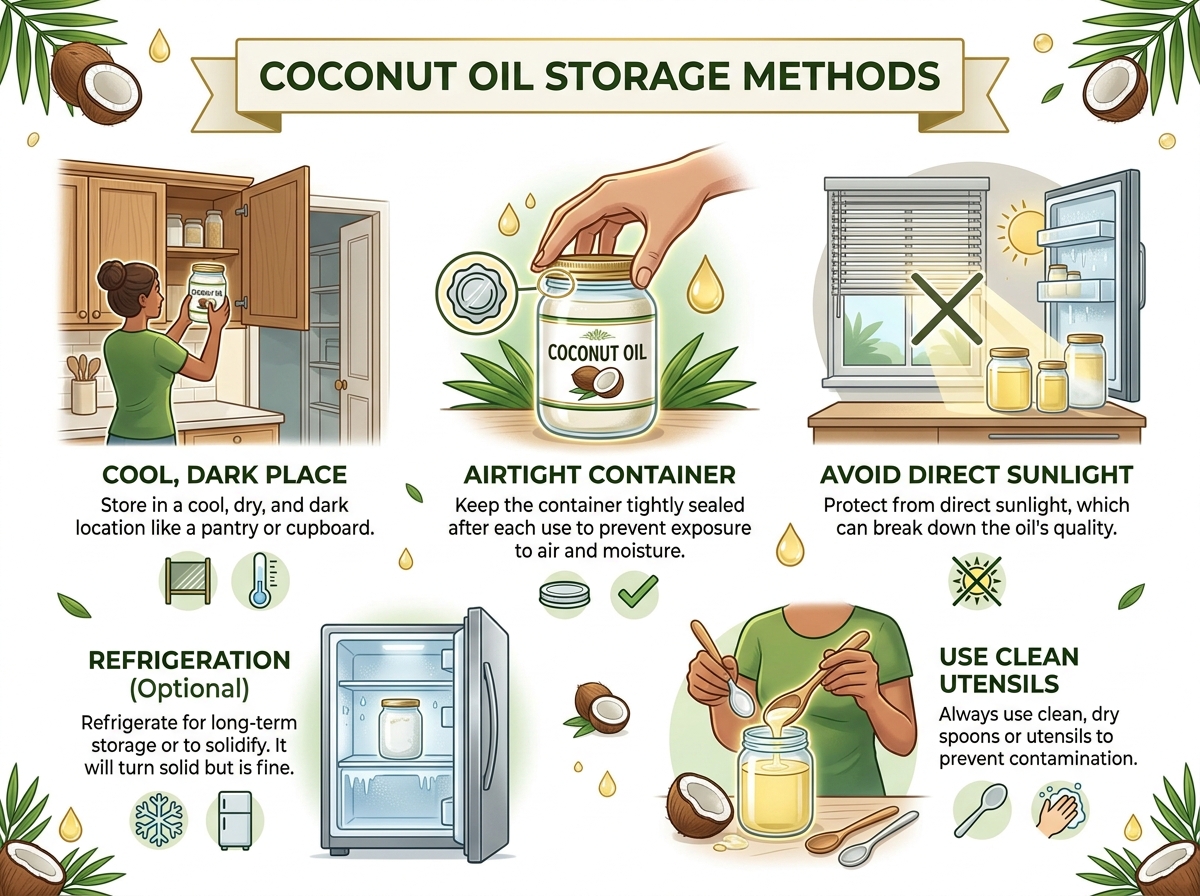 COCONUT OIL STORAGE METHODS

COCONUT OIL

COCONUT OIL

COOL, DARK PLACE
Store in a cool, dry, and dark location like a pantry or cupboard.

AIRTIGHT CONTAINER
Keep the container tightly sealed after each use to prevent exposure to air and moisture.

AVOID DIRECT SUNLIGHT
Protect from direct sunlight, which can break down the oil's quality.

REFRIGERATION (Optional)
Refrigerate for long-term storage or to solidify. It will turn solid but is fine.

USE CLEAN UTENSILS
Always use clean, dry spoons or utensils to prevent contamination.