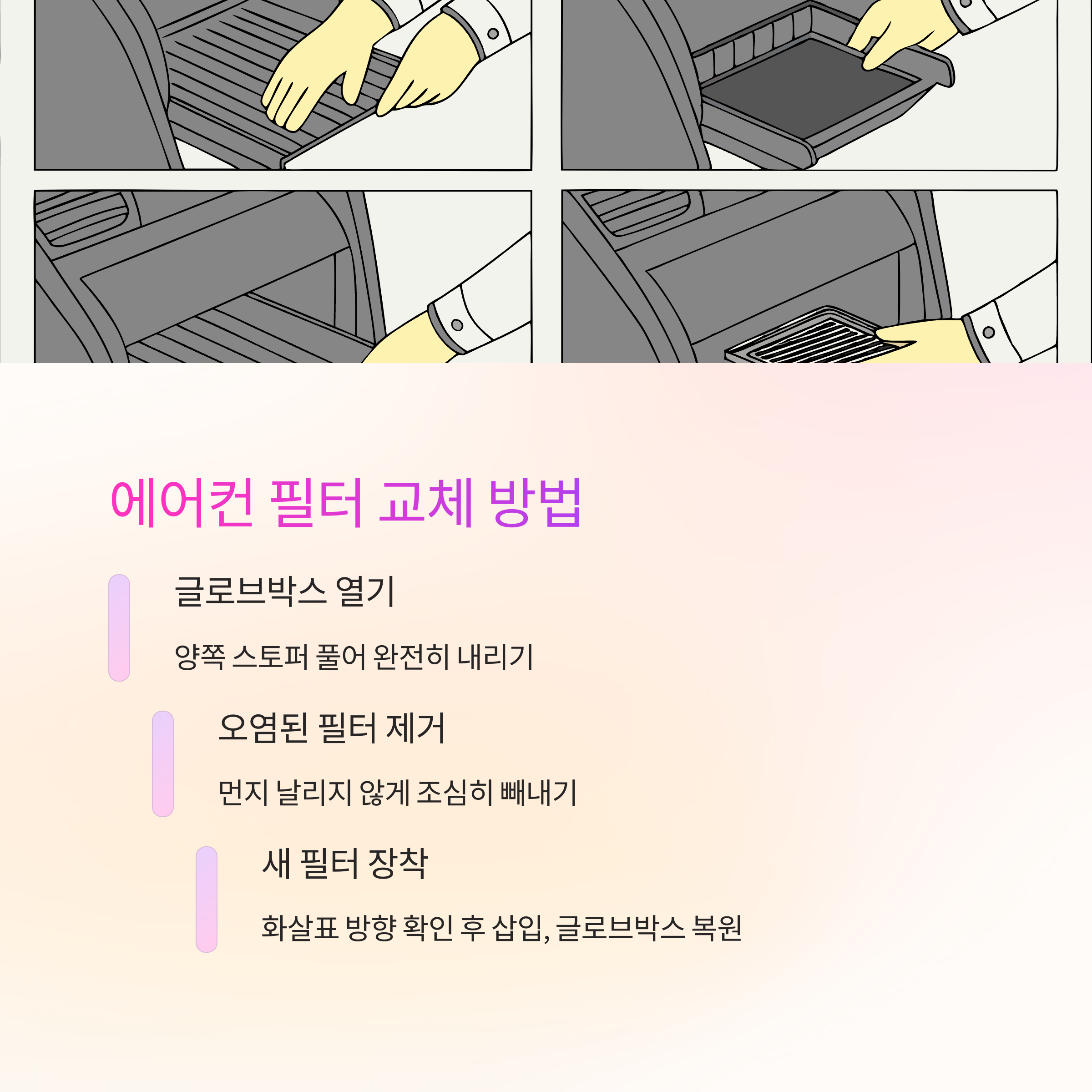 에어컨 필터 교체 방법

글로브박스 열기

양쪽 스토퍼 풀어 완전히 내리기

오염된 필터 제거

먼지 날리지 않게 조심히 빼내기

새 필터 장착

화살표 방향 확인 후 삽입, 글로브박스 복원