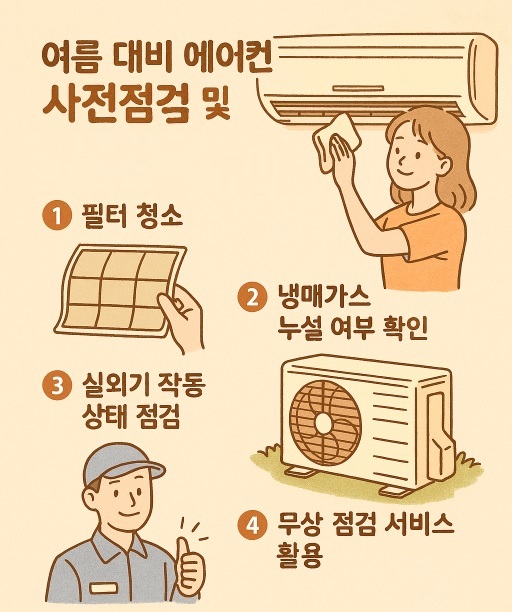 여름 대비 에어컨 사전점검 및

1 필터 청소

2 냉매가스 누설 여부 확인

3 실외기 작동 상태 점검

4 무상 점검 서비스 활용