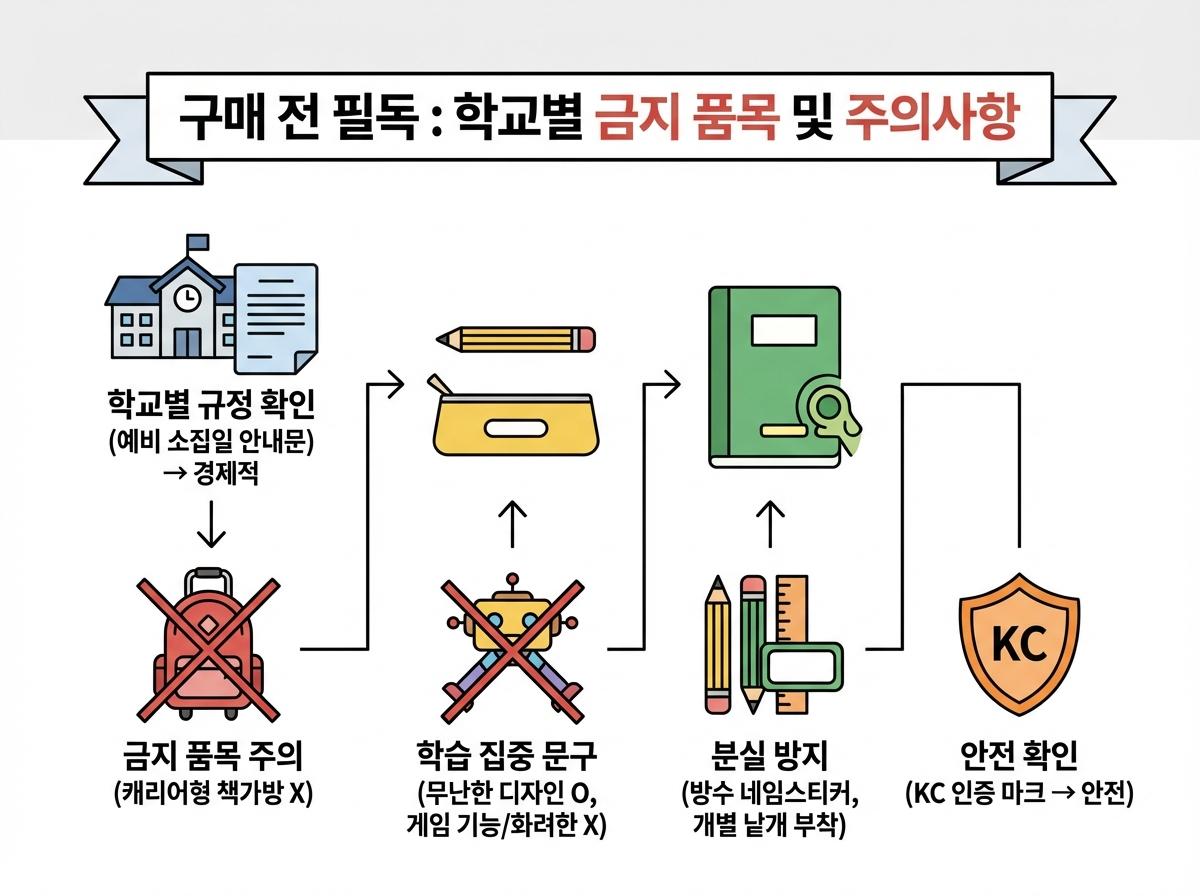 구매 전 필독 : 학교별 금지 품목 및 주의사항

학교별 규정 확인
(예비 소집일 안내문)
→ 경제적

금지 품목 주의
(캐리어형 책가방 X)

학습 집중 문구
(무난한 디자인 O, 게임 기능/화려한 X)

분실 방지
(방수 네임스티커, 개별 낱개 부착)

KC

안전 확인
(KC 인증 마크 → 안전)