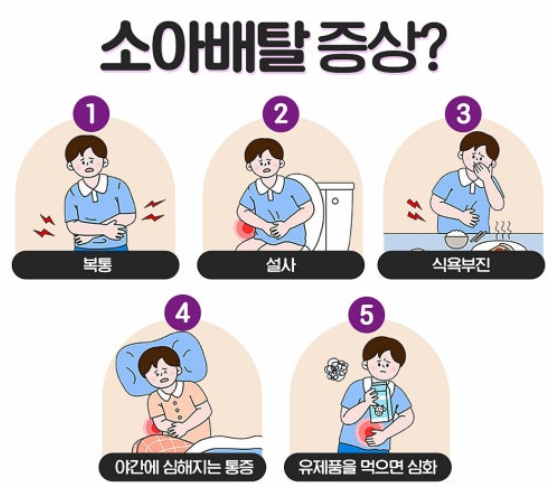 소아배탈 증상?

1
복통

2
설사

3
식욕부진

4
야간에 심해지는 통증

5
유제품을 먹으면 심화